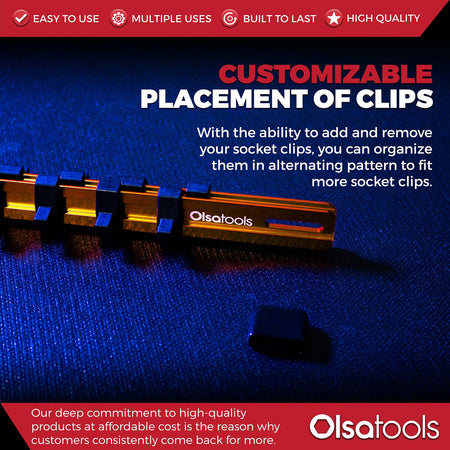 EASY TO USE MULTIPLE USES BUILT TO LAST HIGH QUALITY

CUSTOMIZABLE PLACEMENT OF CLIPS

With the ability to add and remove your socket clips, you can organize them in alternating pattern to fit more socket clips.

Olsatools

Our deep commitment to high-quality products at affordable cost is the reason why customers consistently come back for more.

Olsatools