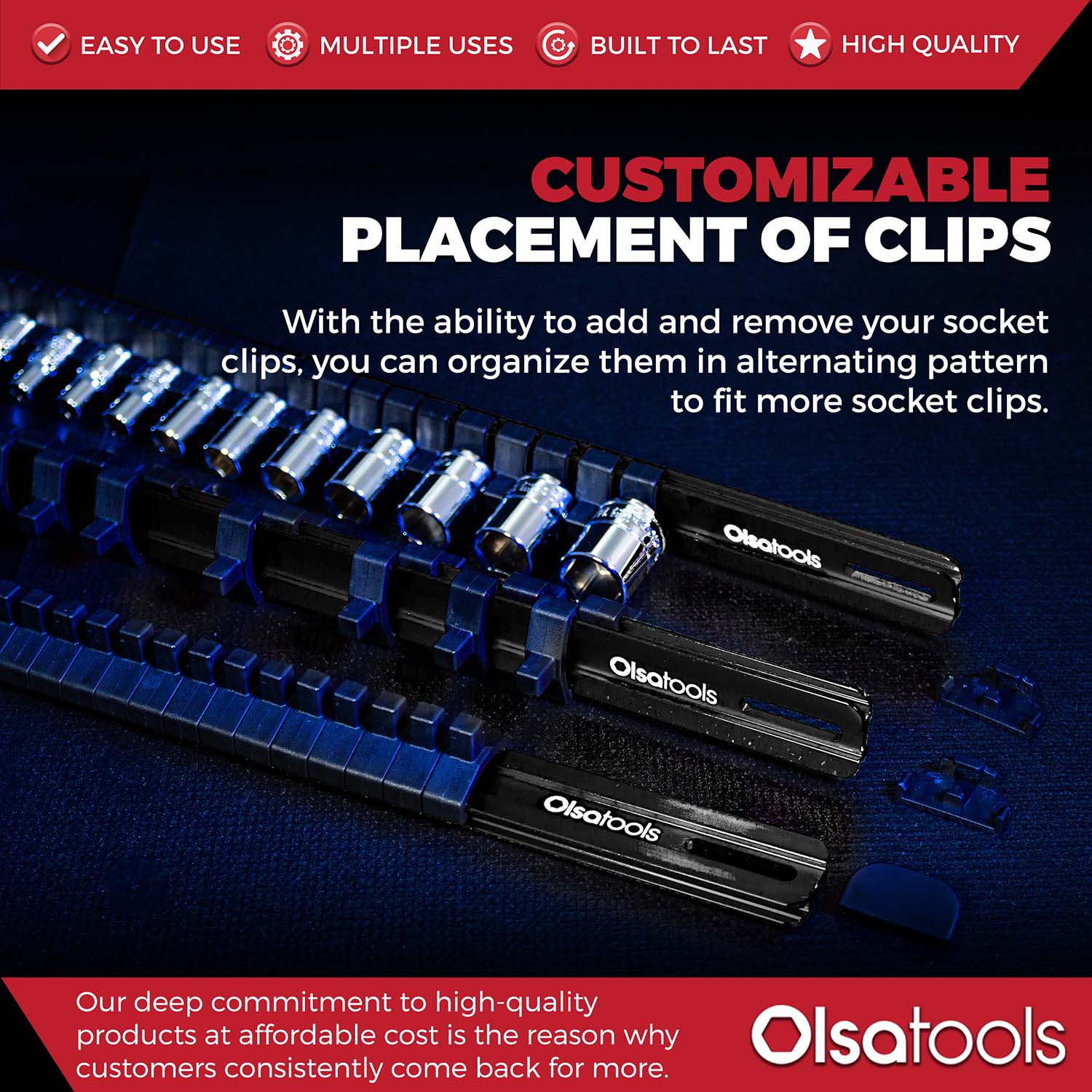 EASY TO USE MULTIPLE USES BUILT TO LAST HIGH QUALITY

CUSTOMIZABLE PLACEMENT OF CLIPS

With the ability to add and remove your socket clips, you can organize them in alternating pattern to fit more socket clips.

Olsatools

Olsatools

Olsatools

Our deep commitment to high-quality products at affordable cost is the reason why customers consistently come back for more.

Olsatools