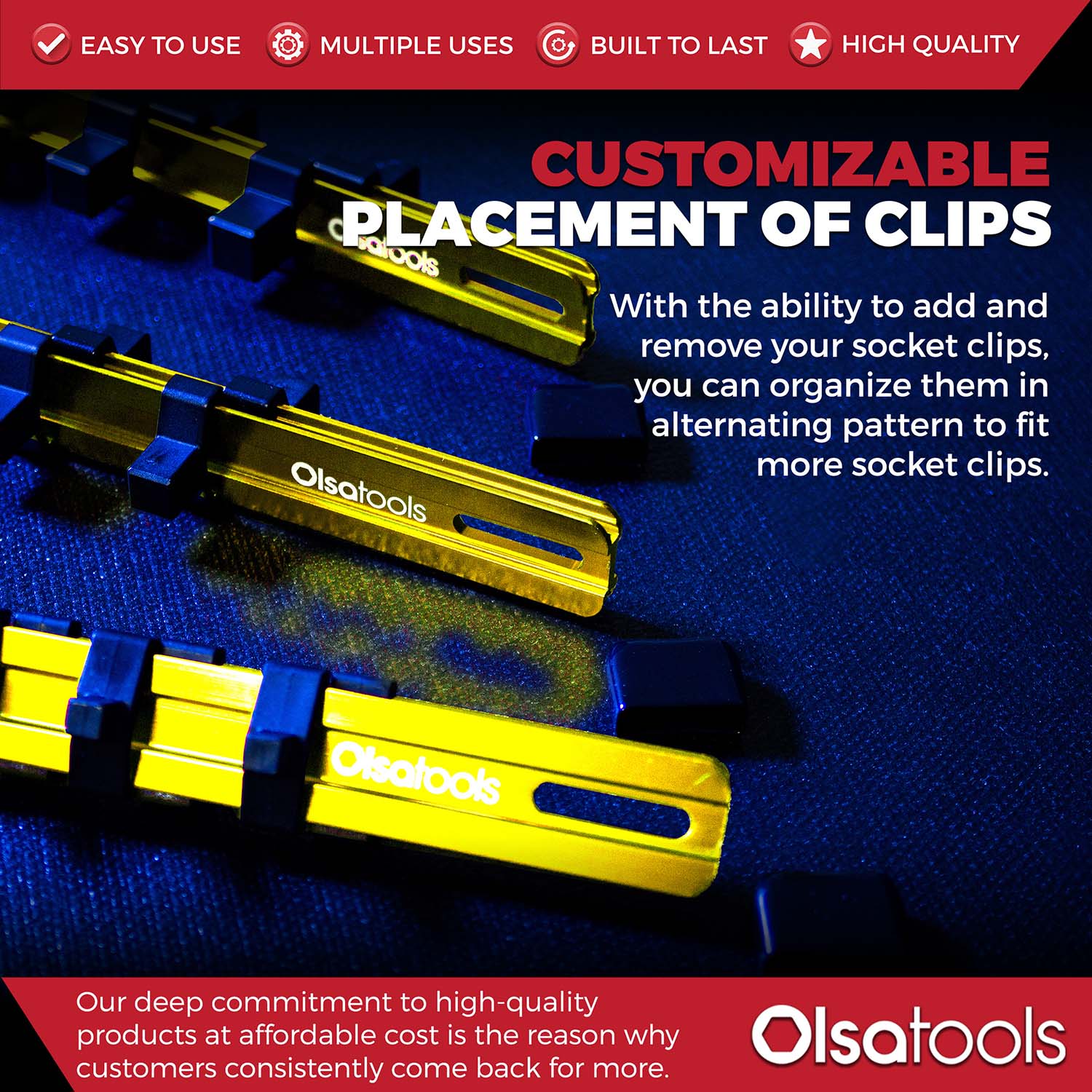 EASY TO USE MULTIPLE USES BUILT TO LAST HIGH QUALITY

CUSTOMIZABLE PLACEMENT OF CLIPS

With the ability to add and remove your socket clips, you can organize them in alternating pattern to fit more socket clips.

Olsatools

Olsatools

Olsatools

Our deep commitment to high-quality products at affordable cost is the reason why customers consistently come back for more.

Olsatools