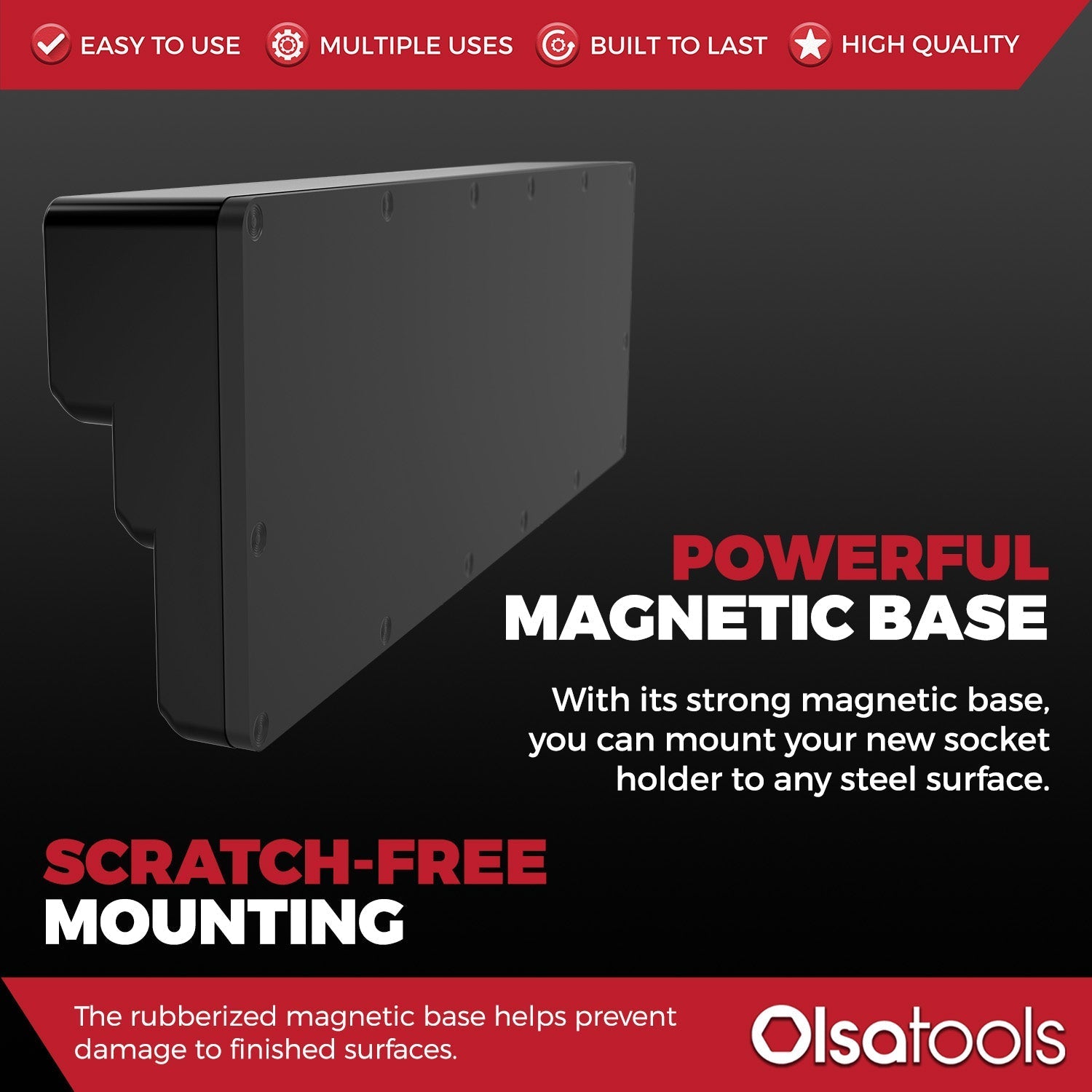 EASY TO USE MULTIPLE USES BUILT TO LAST HIGH QUALITY

POWERFUL MAGNETIC BASE

With its strong magnetic base, you can mount your new socket holder to any steel surface.

SCRATCH-FREE MOUNTING

The rubberized magnetic base helps prevent damage to finished surfaces.

Olsatools