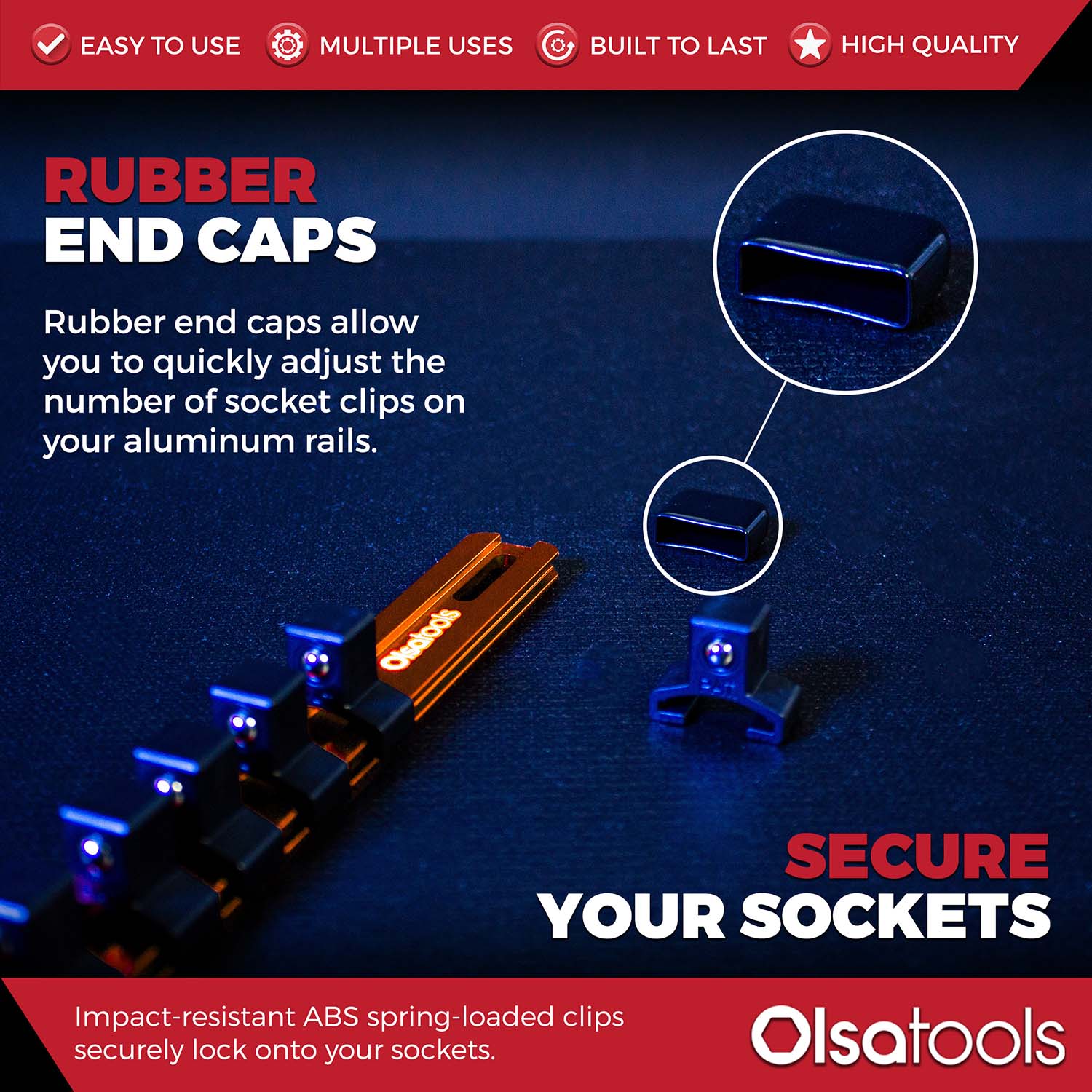 EASY TO USE MULTIPLE USES BUILT TO LAST HIGH QUALITY

RUBBER
END CAPS

Rubber end caps allow you to quickly adjust the number of socket clips on your aluminum rails.

Olsatools

SECURE
YOUR SOCKETS

Impact-resistant ABS spring-loaded clips securely lock onto your sockets.

Olsatools