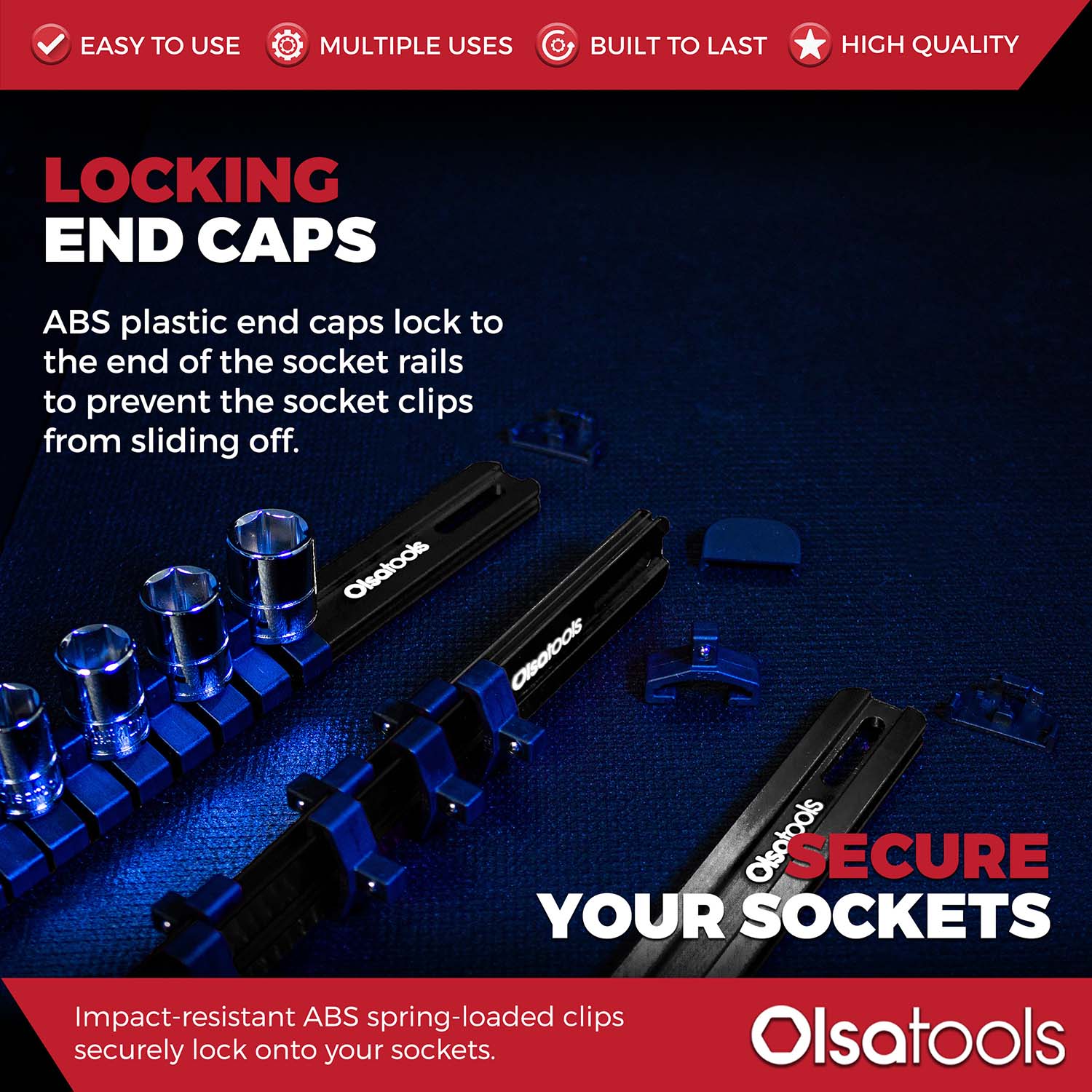 EASY TO USE MULTIPLE USES BUILT TO LAST HIGH QUALITY

LOCKING
END CAPS

ABS plastic end caps lock to the end of the socket rails to prevent the socket clips from sliding off.

Olsatools

Olsatools

Olsatools

SECURE
YOUR SOCKETS

Impact-resistant ABS spring-loaded clips securely lock onto your sockets.

Olsatools