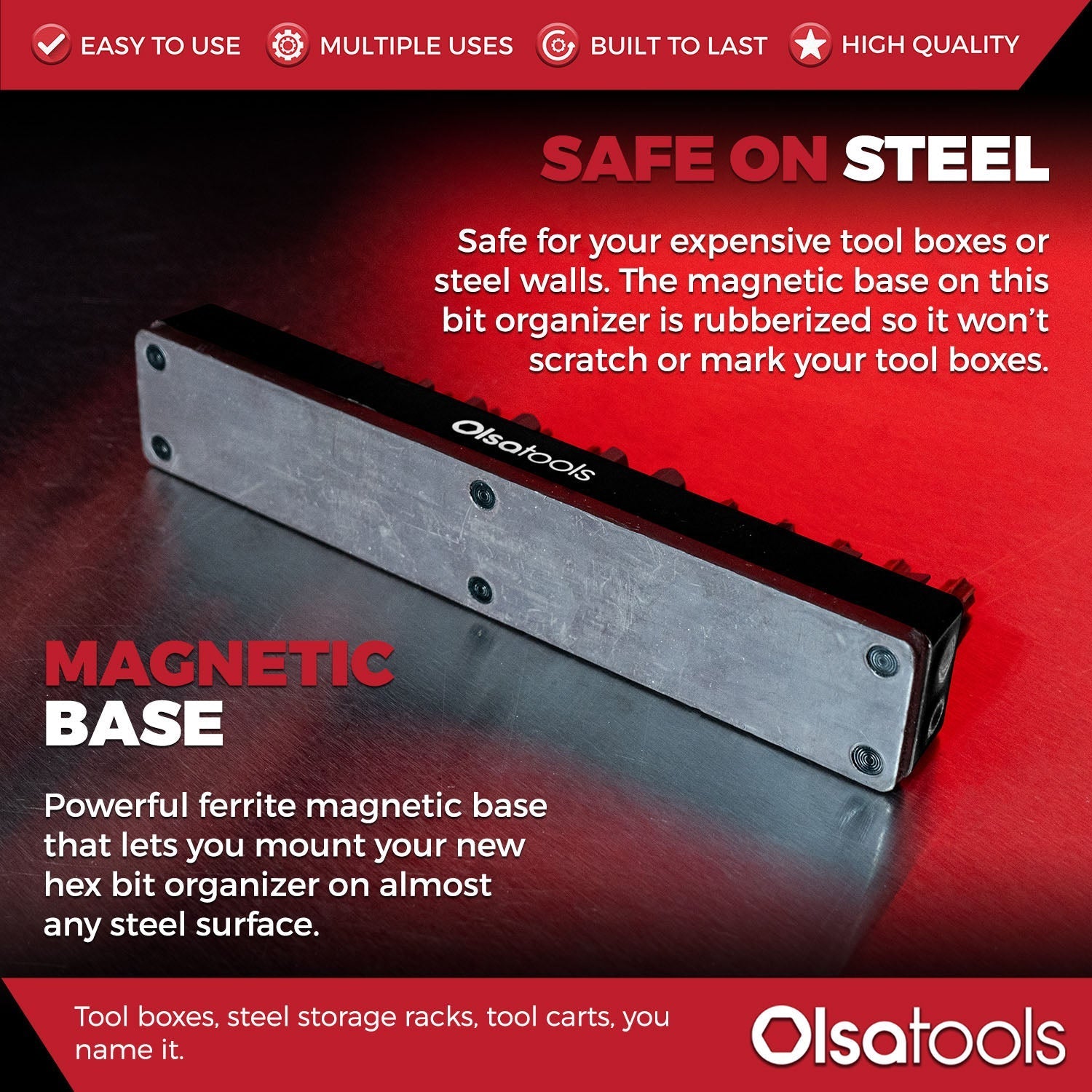 EASY TO USE MULTIPLE USES BUILT TO LAST HIGH QUALITY

SAFE ON STEEL

Safe for your expensive tool boxes or steel walls. The magnetic base on this bit organizer is rubberized so it won't scratch or mark your tool boxes.

Olsatools

MAGNETIC BASE

Powerful ferrite magnetic base that lets you mount your new hex bit organizer on almost any steel surface.

Tool boxes, steel storage racks, tool carts, you name it.

Olsatools