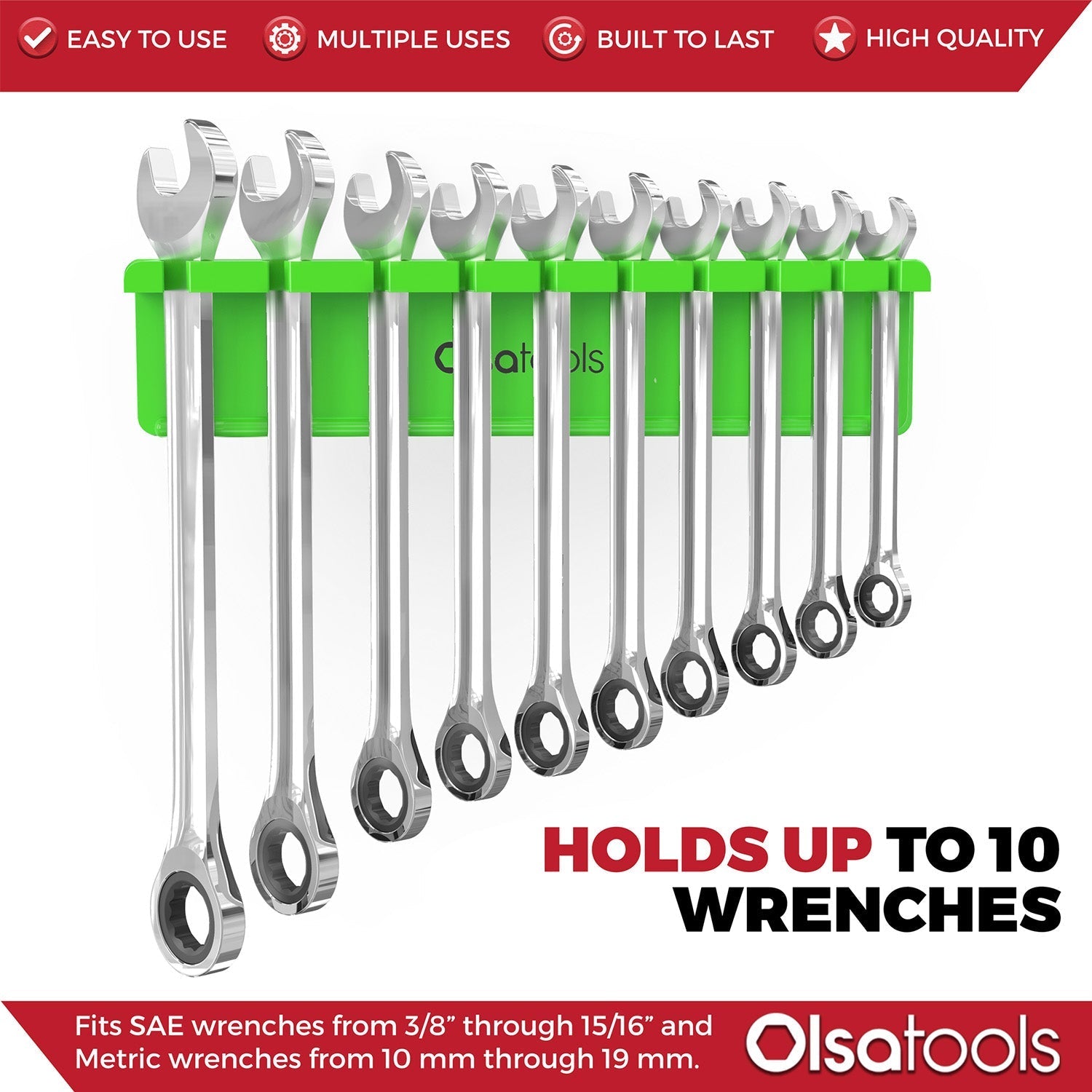 EASY TO USE MULTIPLE USES BUILT TO LAST HIGH QUALITY

Olsatools

HOLDS UP TO 10 WRENCHES

Fits SAE wrenches from 3/8” through 15/16” and Metric wrenches from 10 mm through 19 mm.

Olsatools