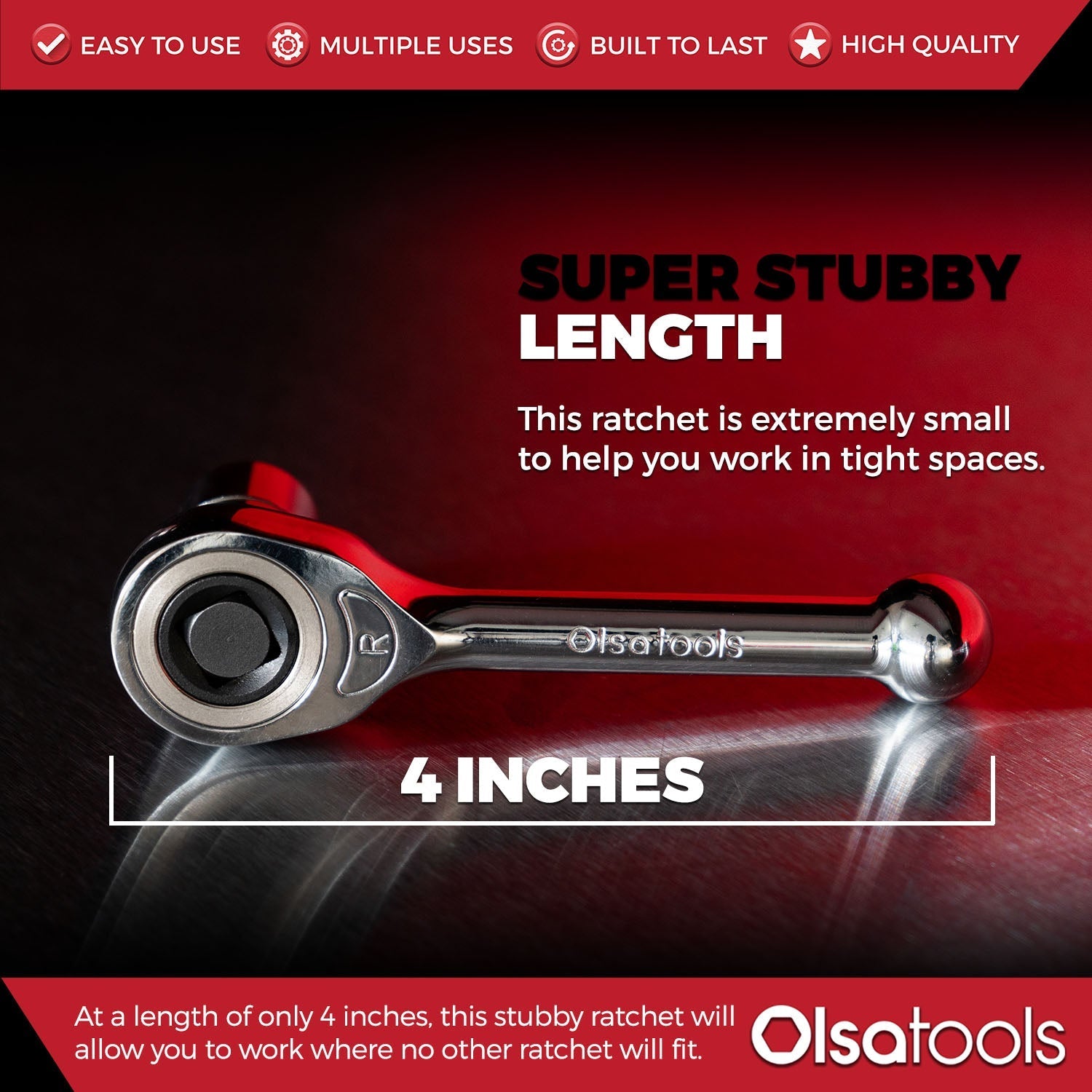 EASY TO USE MULTIPLE USES BUILT TO LAST HIGH QUALITY

SUPER STUBBY LENGTH

This ratchet is extremely small to help you work in tight spaces.

R

Olsatools

4 INCHES

At a length of only 4 inches, this stubby ratchet will allow you to work where no other ratchet will fit.

Olsatools