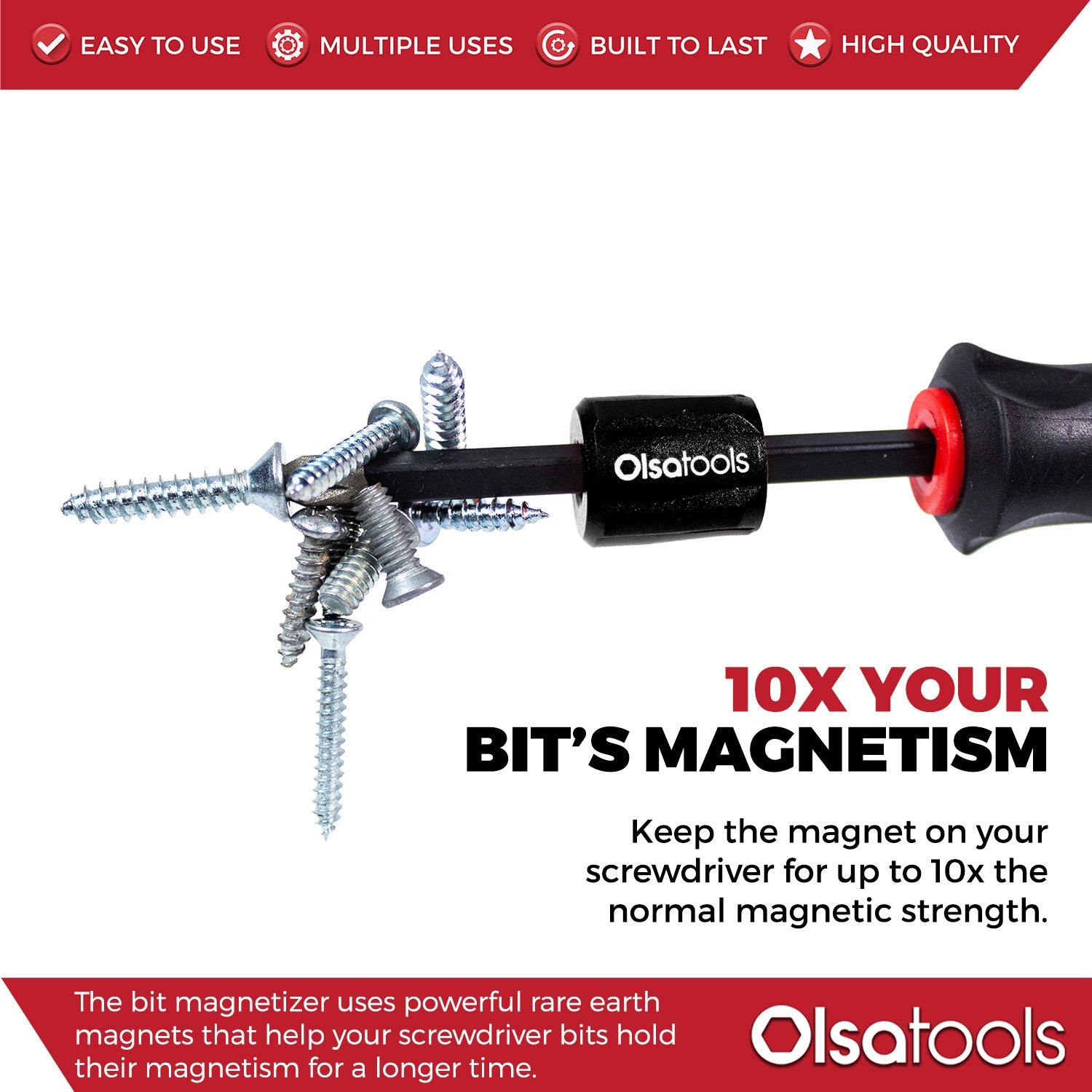 EASY TO USE MULTIPLE USES BUILT TO LAST HIGH QUALITY

Olsatools

10X YOUR BIT'S MAGNETISM

Keep the magnet on your screwdriver for up to 10x the normal magnetic strength.

The bit magnetizer uses powerful rare earth magnets that help your screwdriver bits hold their magnetism for a longer time.

Olsatools