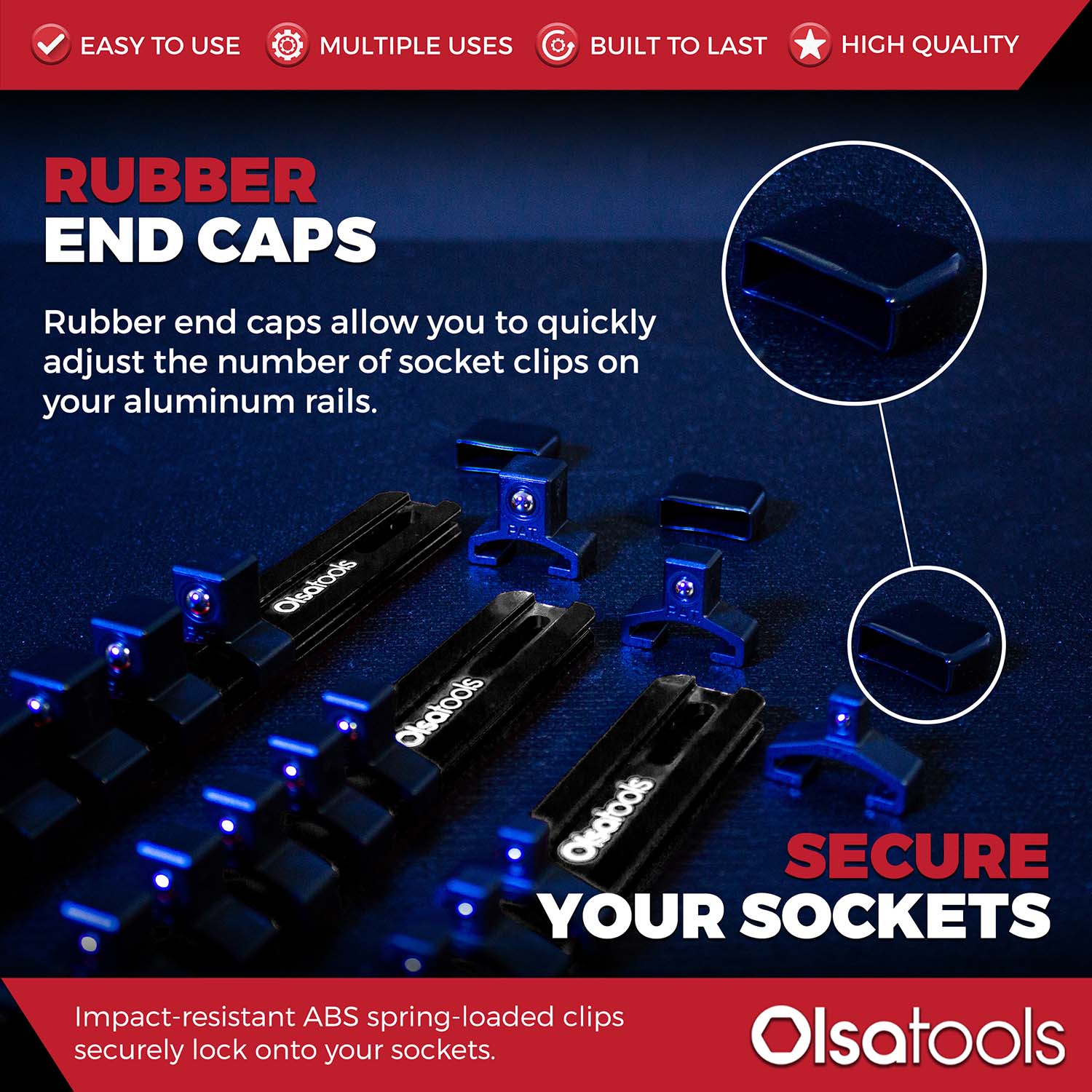 EASY TO USE MULTIPLE USES BUILT TO LAST HIGH QUALITY

RUBBER
END CAPS

Rubber end caps allow you to quickly adjust the number of socket clips on your aluminum rails.

Olsatools

Olsatools

Olsatools

SECURE
YOUR SOCKETS

Impact-resistant ABS spring-loaded clips securely lock onto your sockets.

Olsatools