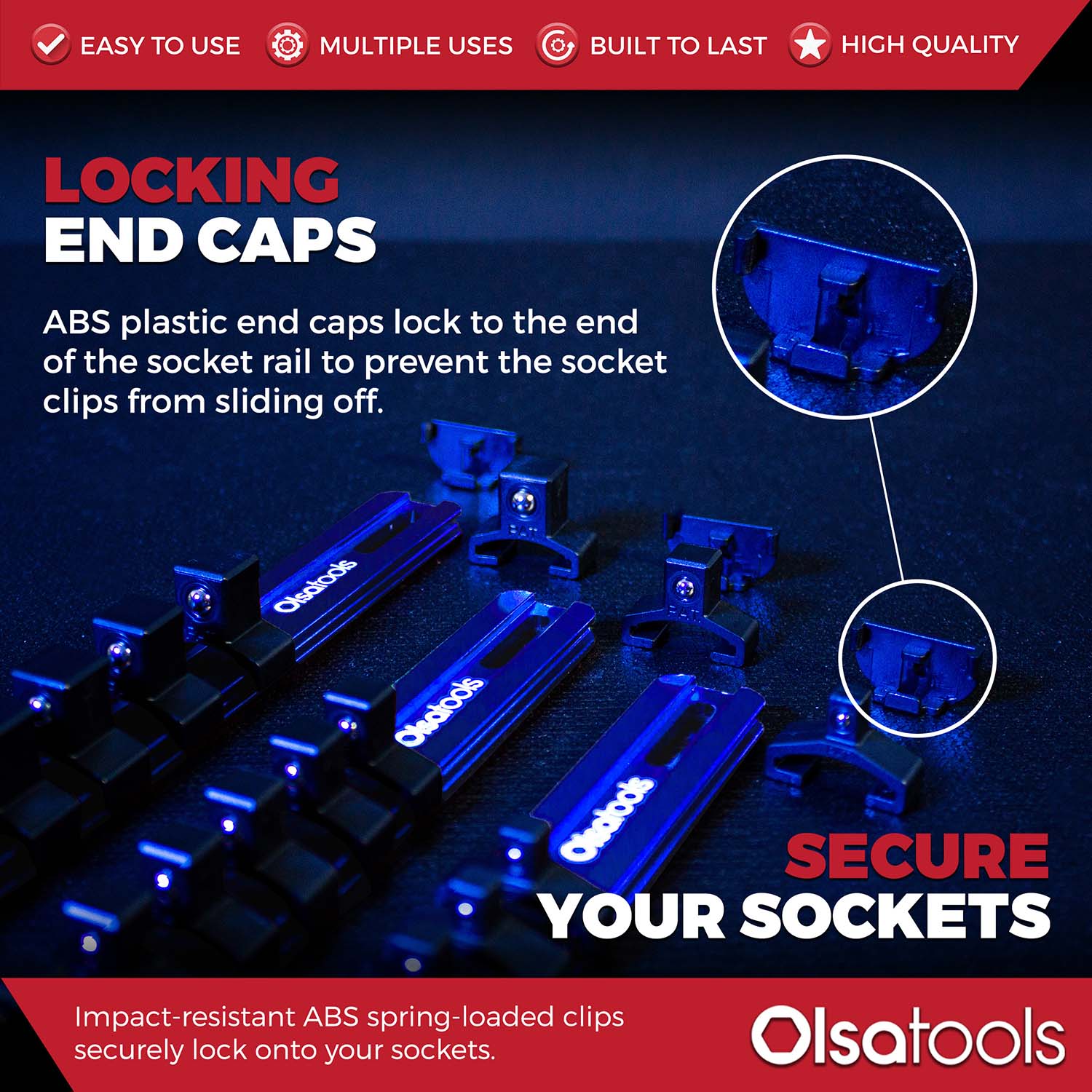 EASY TO USE MULTIPLE USES BUILT TO LAST HIGH QUALITY

LOCKING
END CAPS

ABS plastic end caps lock to the end of the socket rail to prevent the socket clips from sliding off.

Olsatools

Olsatools

Olsatools

SECURE
YOUR SOCKETS

Impact-resistant ABS spring-loaded clips securely lock onto your sockets.

Olsatools