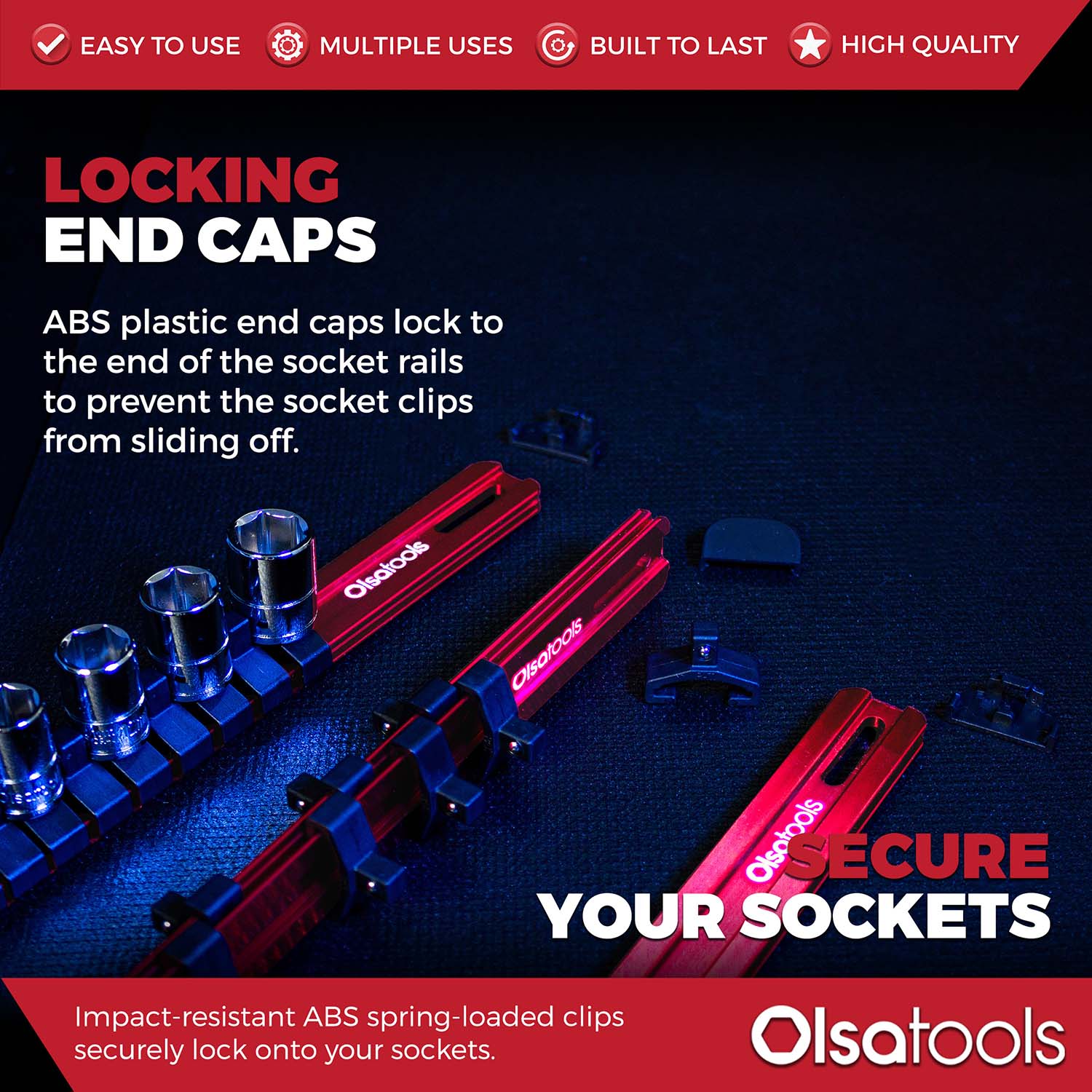 EASY TO USE MULTIPLE USES BUILT TO LAST HIGH QUALITY

LOCKING END CAPS

ABS plastic end caps lock to the end of the socket rails to prevent the socket clips from sliding off.

Olsatools

Olsatools

Olsatools

SECURE YOUR SOCKETS

Impact-resistant ABS spring-loaded clips securely lock onto your sockets.

Olsatools