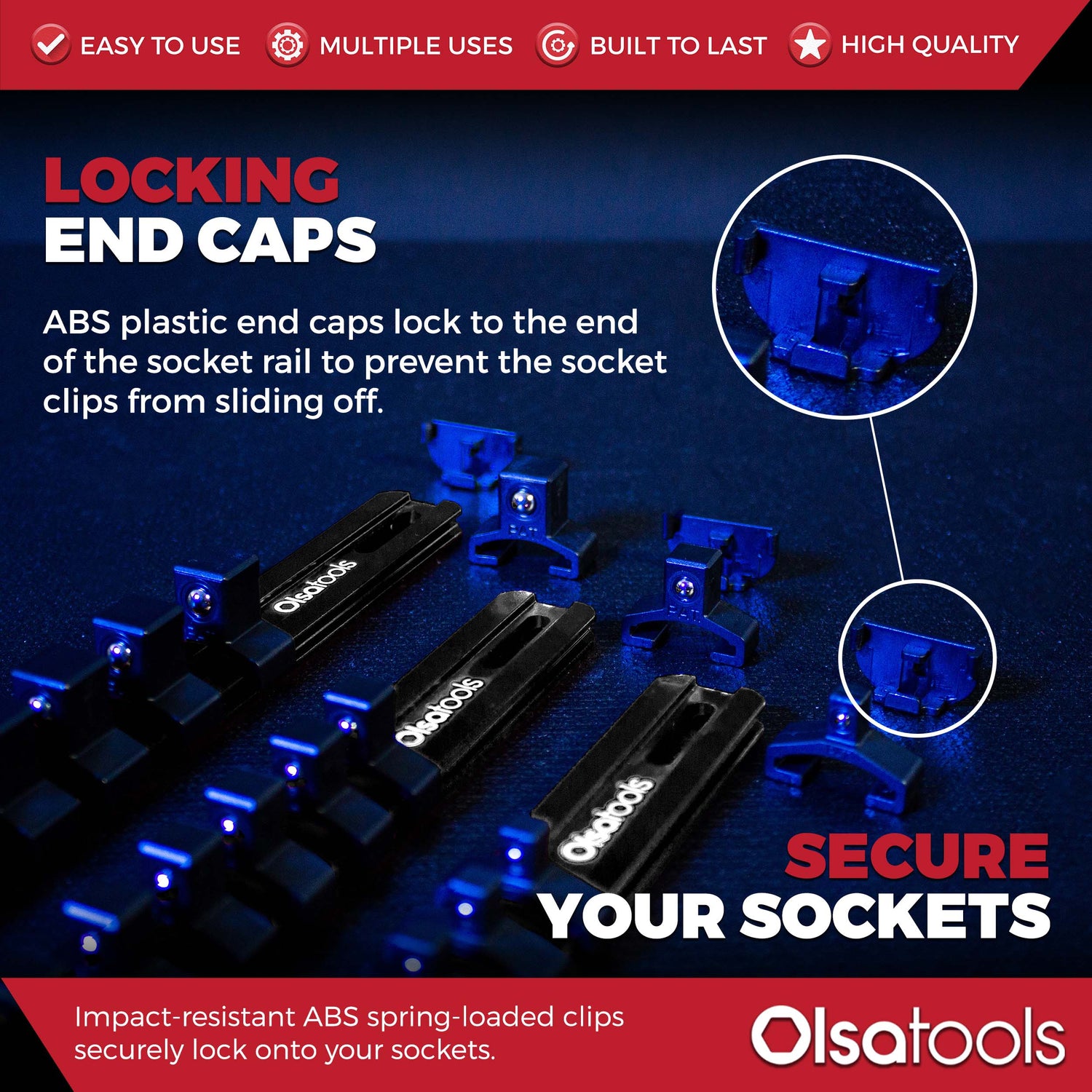 EASY TO USE MULTIPLE USES BUILT TO LAST HIGH QUALITY

LOCKING
END CAPS

ABS plastic end caps lock to the end of the socket rail to prevent the socket clips from sliding off.

Olsatools

Olsatools

Olsatools

SECURE
YOUR SOCKETS

Impact-resistant ABS spring-loaded clips securely lock onto your sockets.

Olsatools