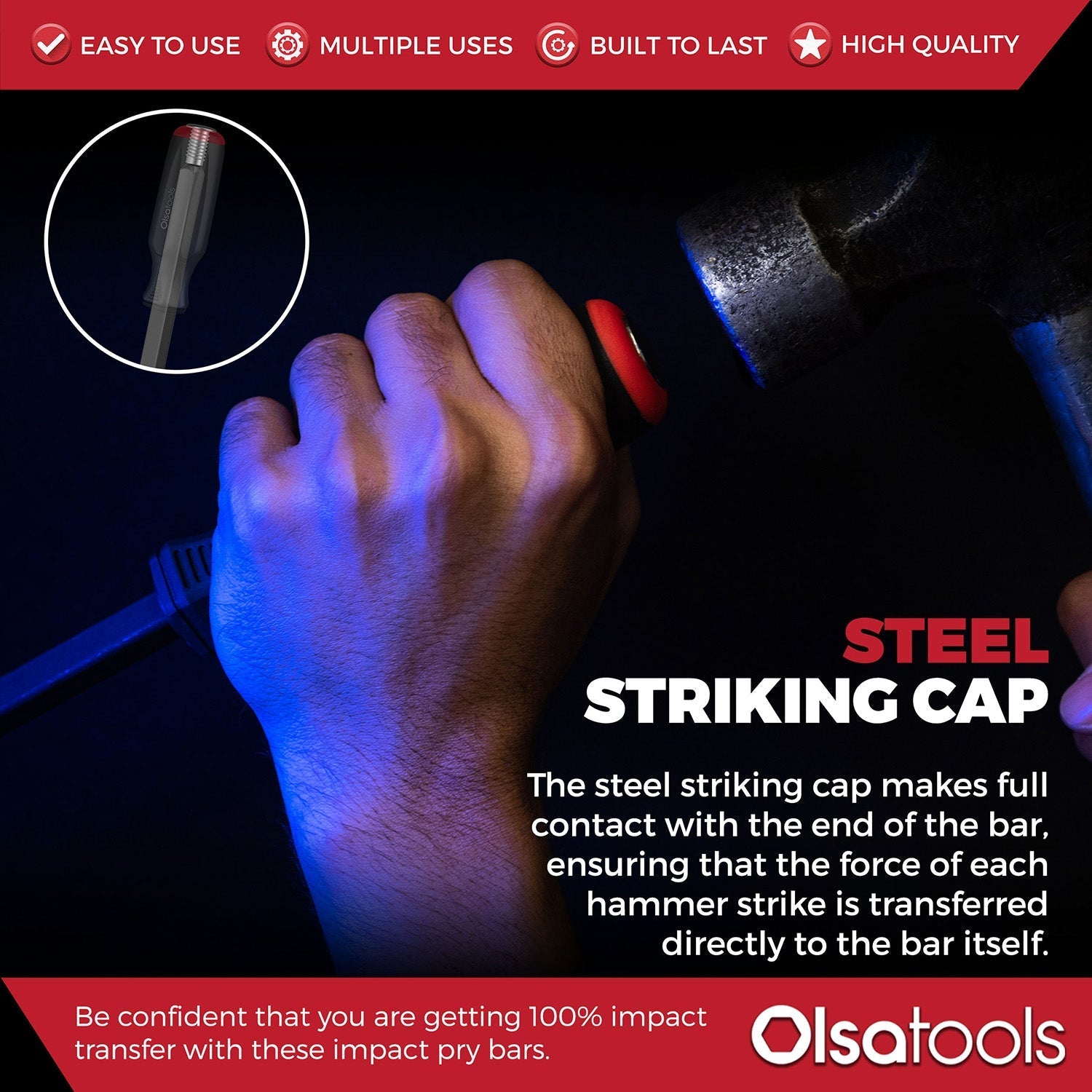 EASY TO USE MULTIPLE USES BUILT TO LAST HIGH QUALITY

Olsatools

STEEL STRIKING CAP

The steel striking cap makes full contact with the end of the bar, ensuring that the force of each hammer strike is transferred directly to the bar itself.

Be confident that you are getting 100% impact transfer with these impact pry bars.

Olsatools