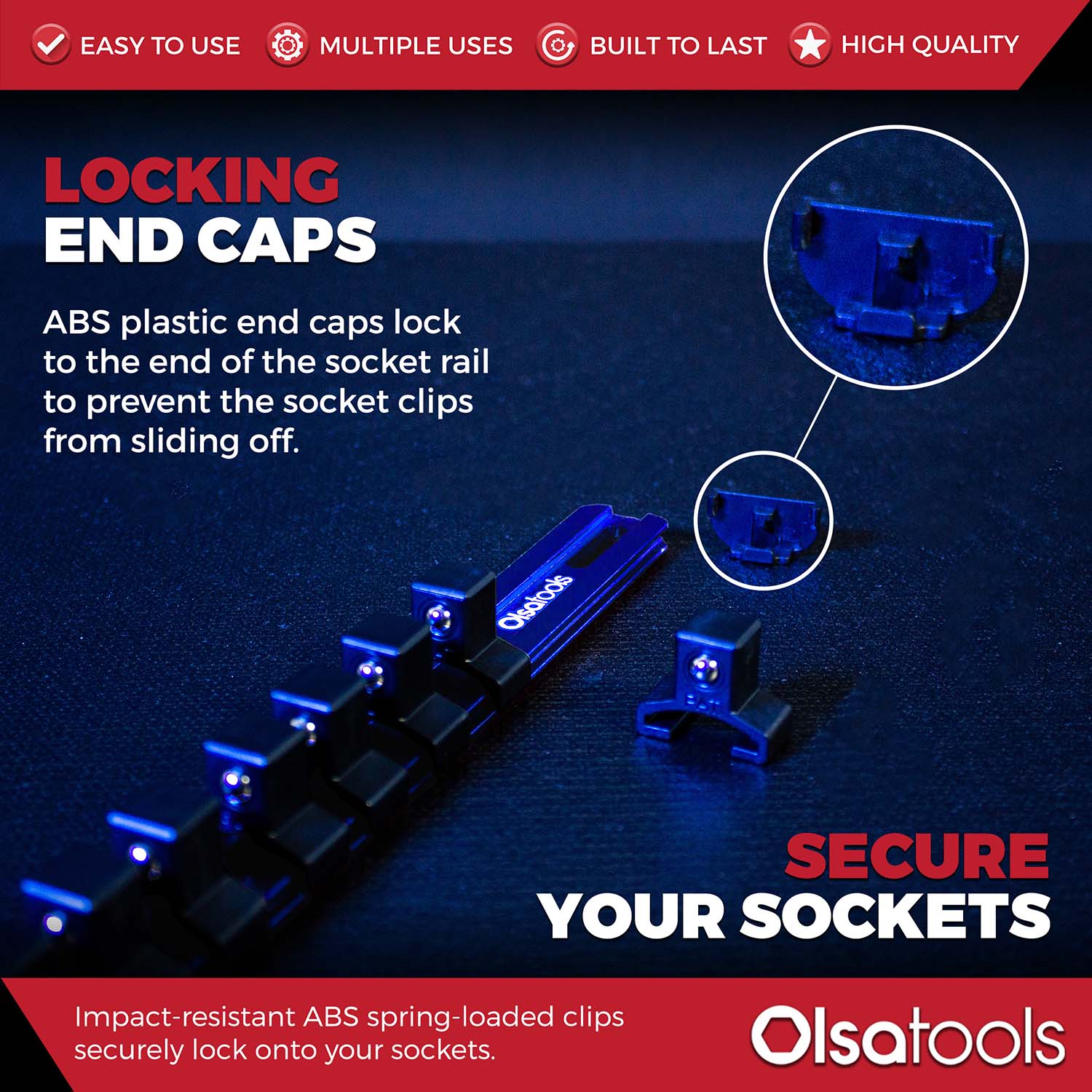 EASY TO USE MULTIPLE USES BUILT TO LAST HIGH QUALITY

LOCKING
END CAPS

ABS plastic end caps lock to the end of the socket rail to prevent the socket clips from sliding off.

Olsatools

SECURE
YOUR SOCKETS

Impact-resistant ABS spring-loaded clips securely lock onto your sockets.

Olsatools