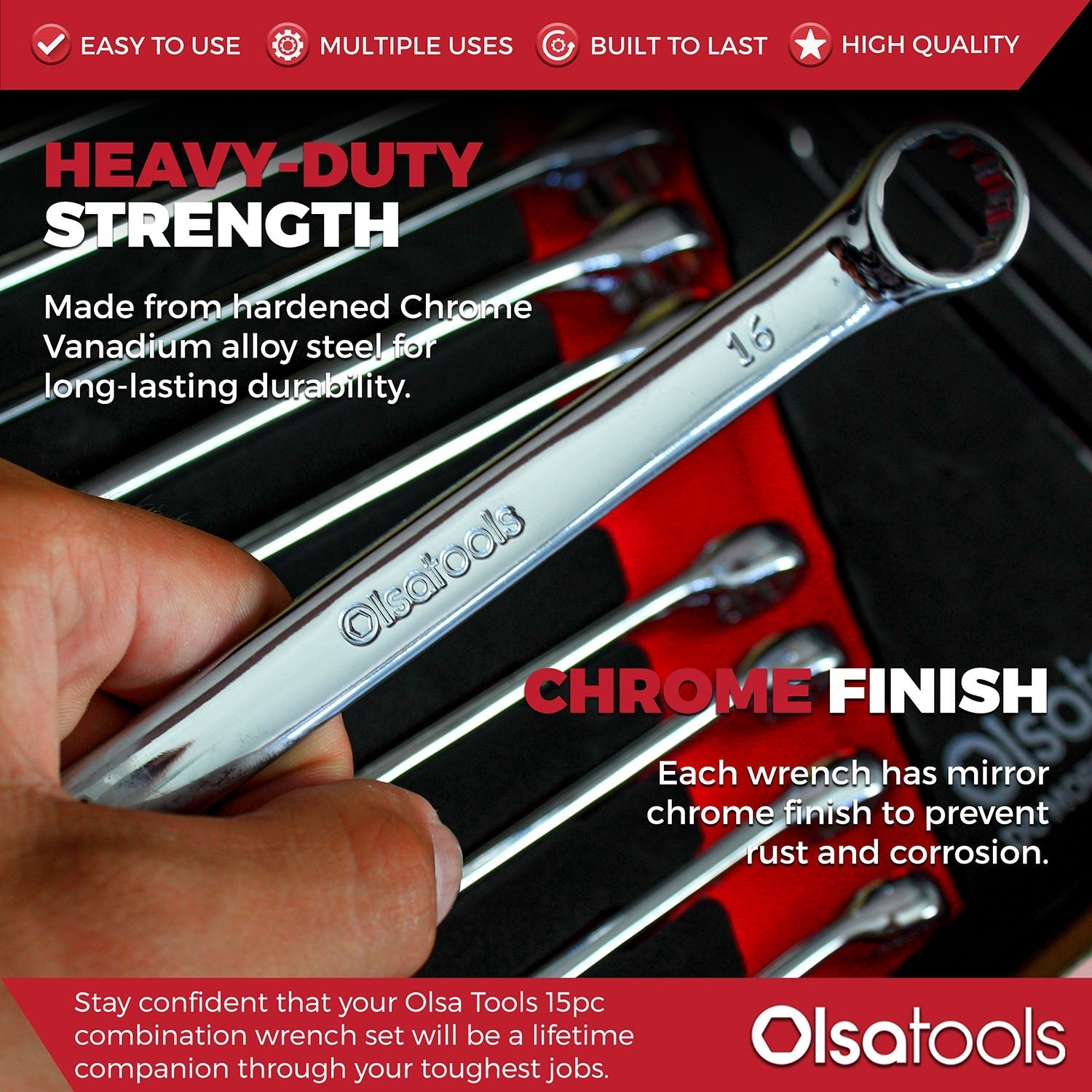 EASY TO USE MULTIPLE USES BUILT TO LAST HIGH QUALITY

HEAVY-DUTY STRENGTH

Made from hardened Chrome Vanadium alloy steel for long-lasting durability.

16

Olsatools

CHROME FINISH

Each wrench has mirror chrome finish to prevent rust and corrosion.

Stay confident that your Olsa Tools 15pc combination wrench set will be a lifetime companion through your toughest jobs.

Olsatools