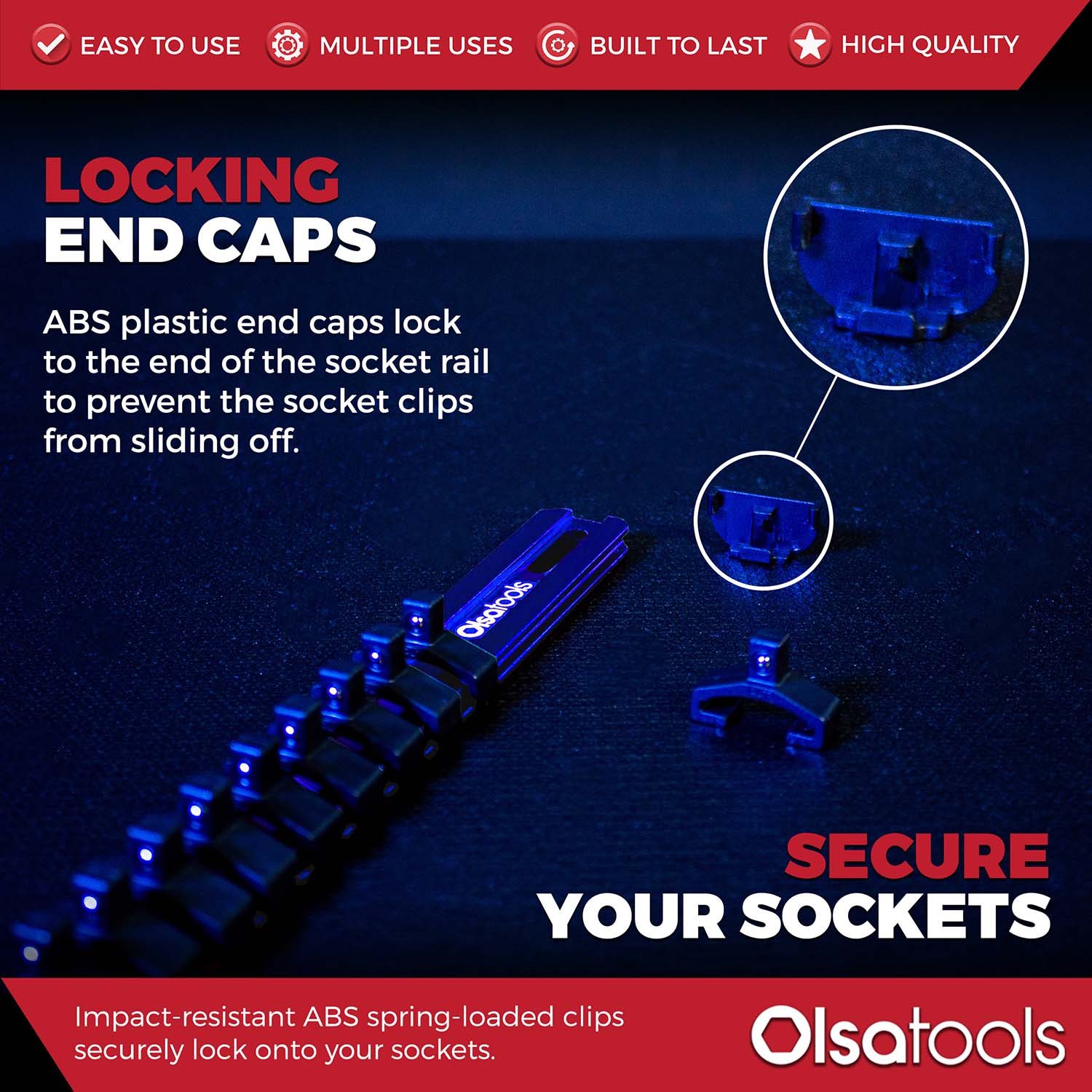 EASY TO USE MULTIPLE USES BUILT TO LAST HIGH QUALITY

LOCKING
END CAPS

ABS plastic end caps lock to the end of the socket rail to prevent the socket clips from sliding off.

Olsatools

SECURE
YOUR SOCKETS

Impact-resistant ABS spring-loaded clips securely lock onto your sockets.

Olsatools