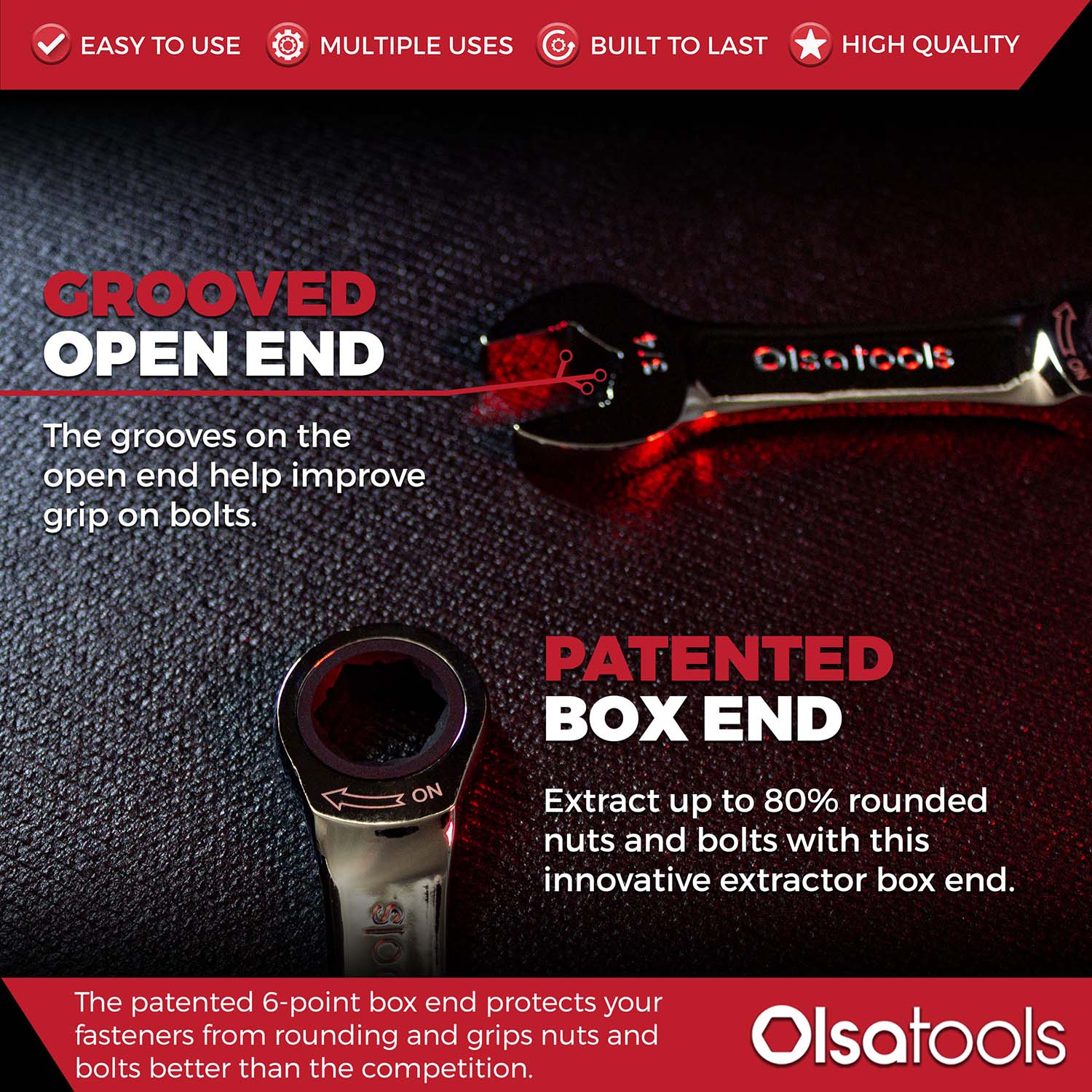 EASY TO USE MULTIPLE USES BUILT TO LAST HIGH QUALITY

GROOVED
OPEN END

The grooves on the open end help improve grip on bolts.

Olsatools

ON

PATENTED
BOX END

Extract up to 80% rounded nuts and bolts with this innovative extractor box end.

ON

The patented 6-point box end protects your fasteners from rounding and grips nuts and bolts better than the competition.

Olsatools