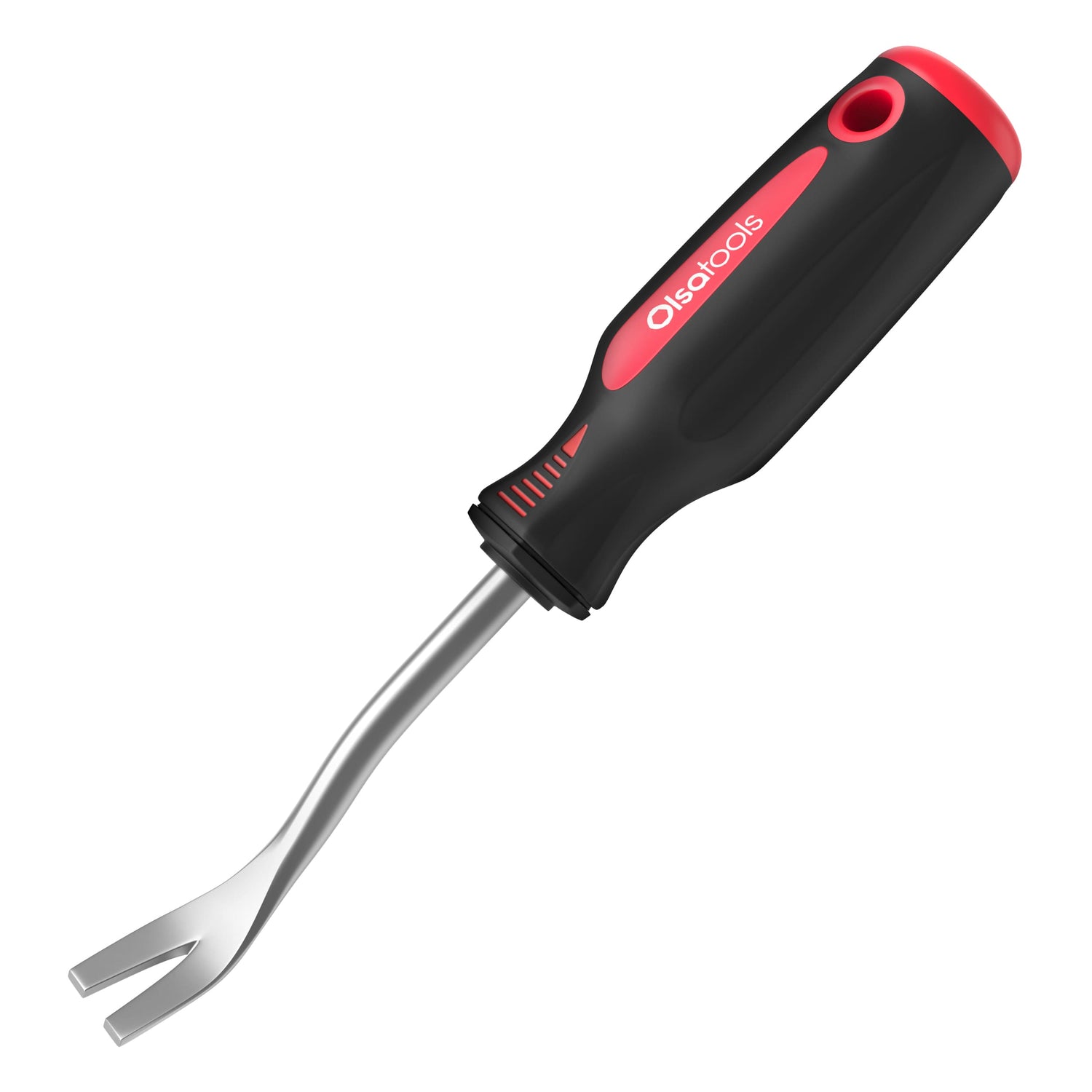 Olsatools