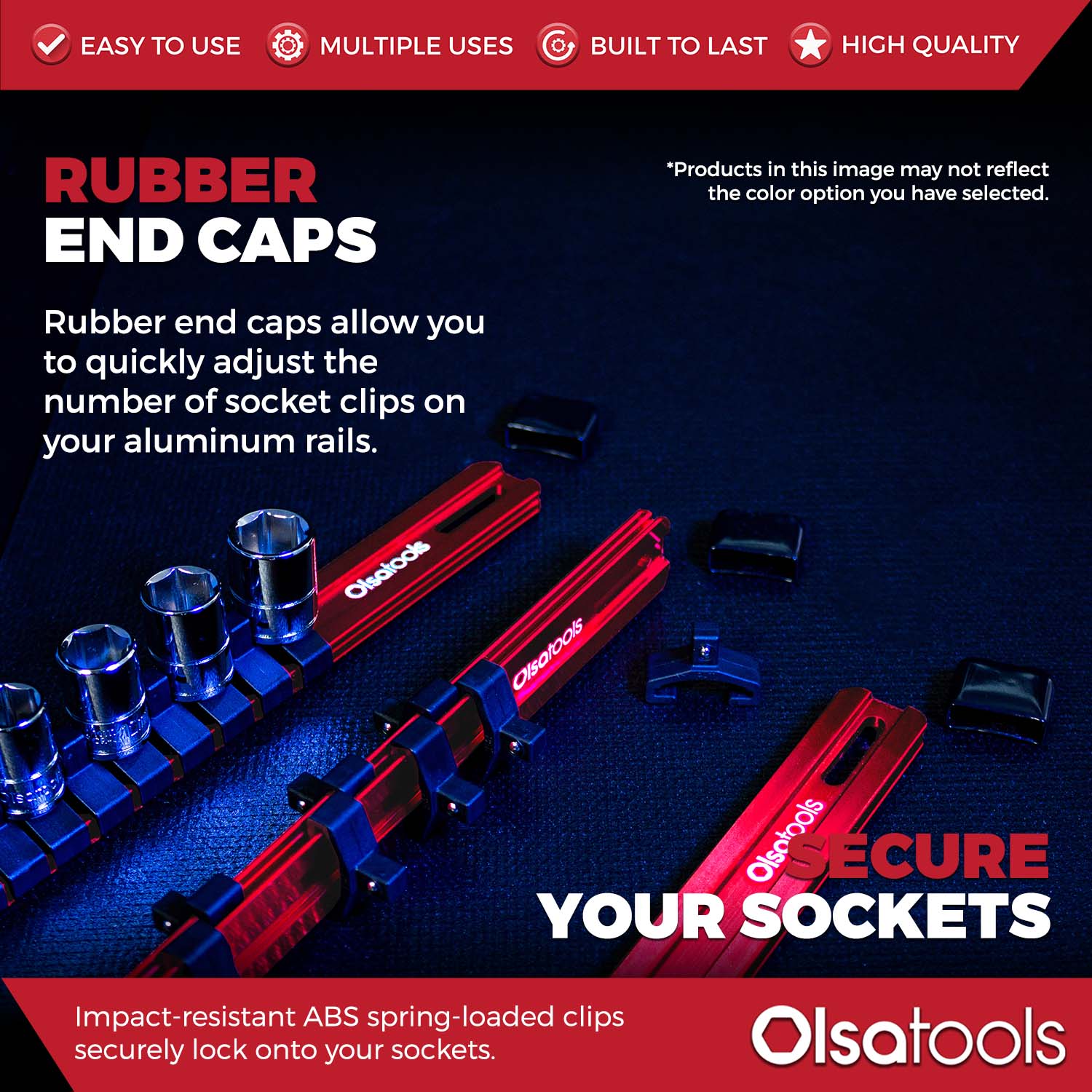 EASY TO USE MULTIPLE USES BUILT TO LAST HIGH QUALITY

RUBBER
END CAPS

*Products in this image may not reflect the color option you have selected.

Rubber end caps allow you to quickly adjust the number of socket clips on your aluminum rails.

Olsatools

Olsatools

Olsatools

SECURE
YOUR SOCKETS

Impact-resistant ABS spring-loaded clips securely lock onto your sockets.

Olsatools