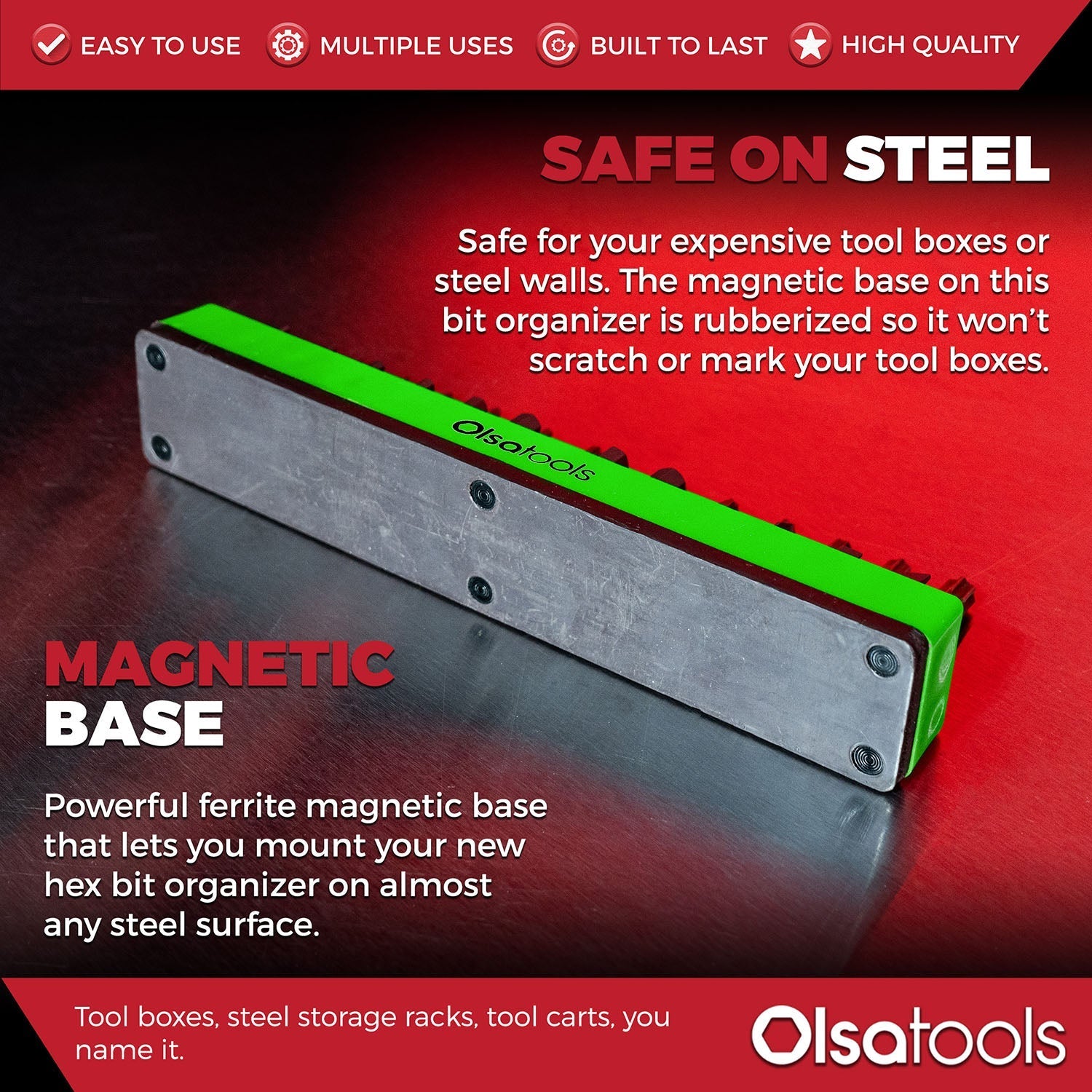 EASY TO USE MULTIPLE USES BUILT TO LAST HIGH QUALITY

SAFE ON STEEL

Safe for your expensive tool boxes or steel walls. The magnetic base on this bit organizer is rubberized so it won't scratch or mark your tool boxes.

Olsatools

MAGNETIC BASE

Powerful ferrite magnetic base that lets you mount your new hex bit organizer on almost any steel surface.

Tool boxes, steel storage racks, tool carts, you name it.

Olsatools