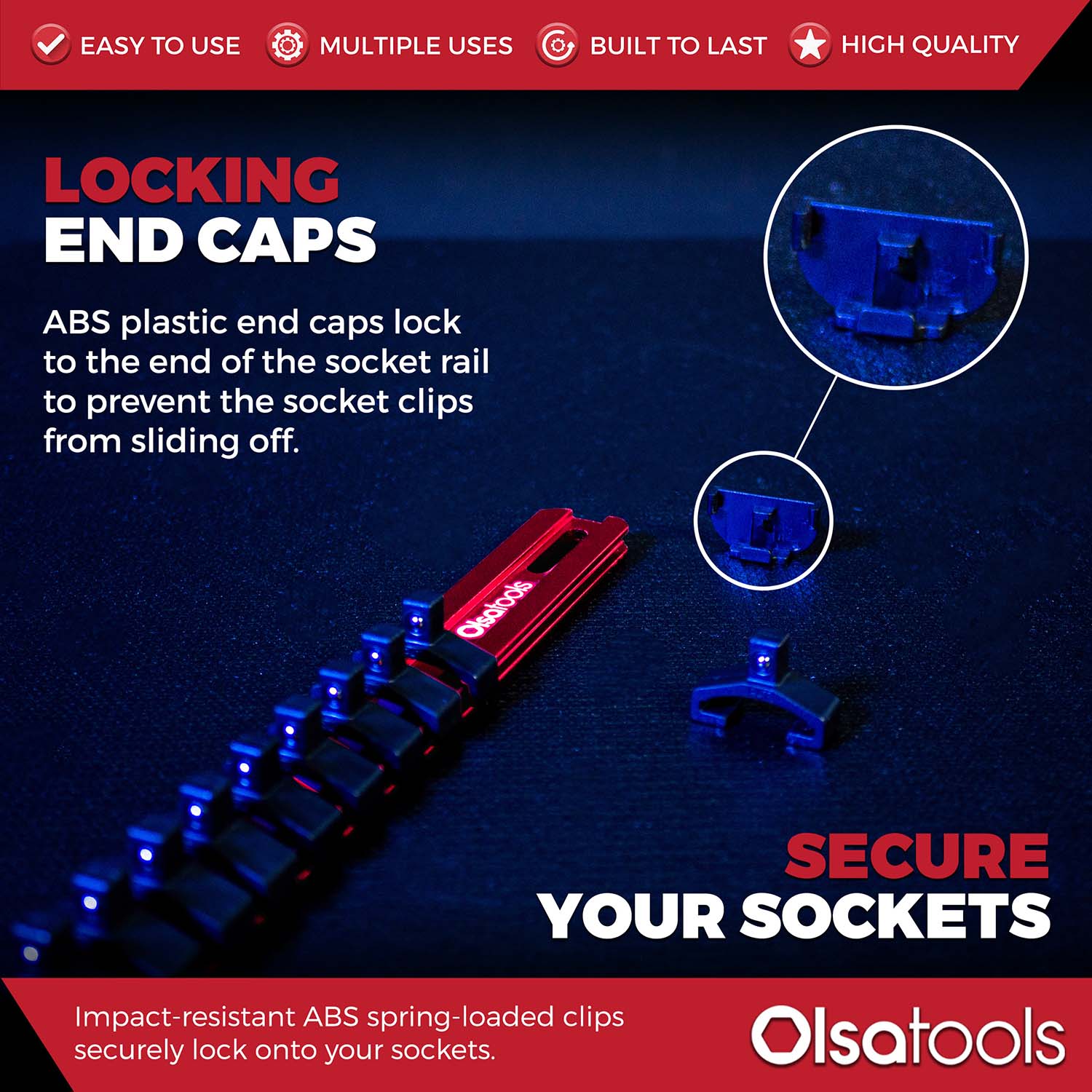 EASY TO USE MULTIPLE USES BUILT TO LAST HIGH QUALITY

LOCKING
END CAPS

ABS plastic end caps lock to the end of the socket rail to prevent the socket clips from sliding off.

Olsatools

SECURE
YOUR SOCKETS

Impact-resistant ABS spring-loaded clips securely lock onto your sockets.

Olsatools