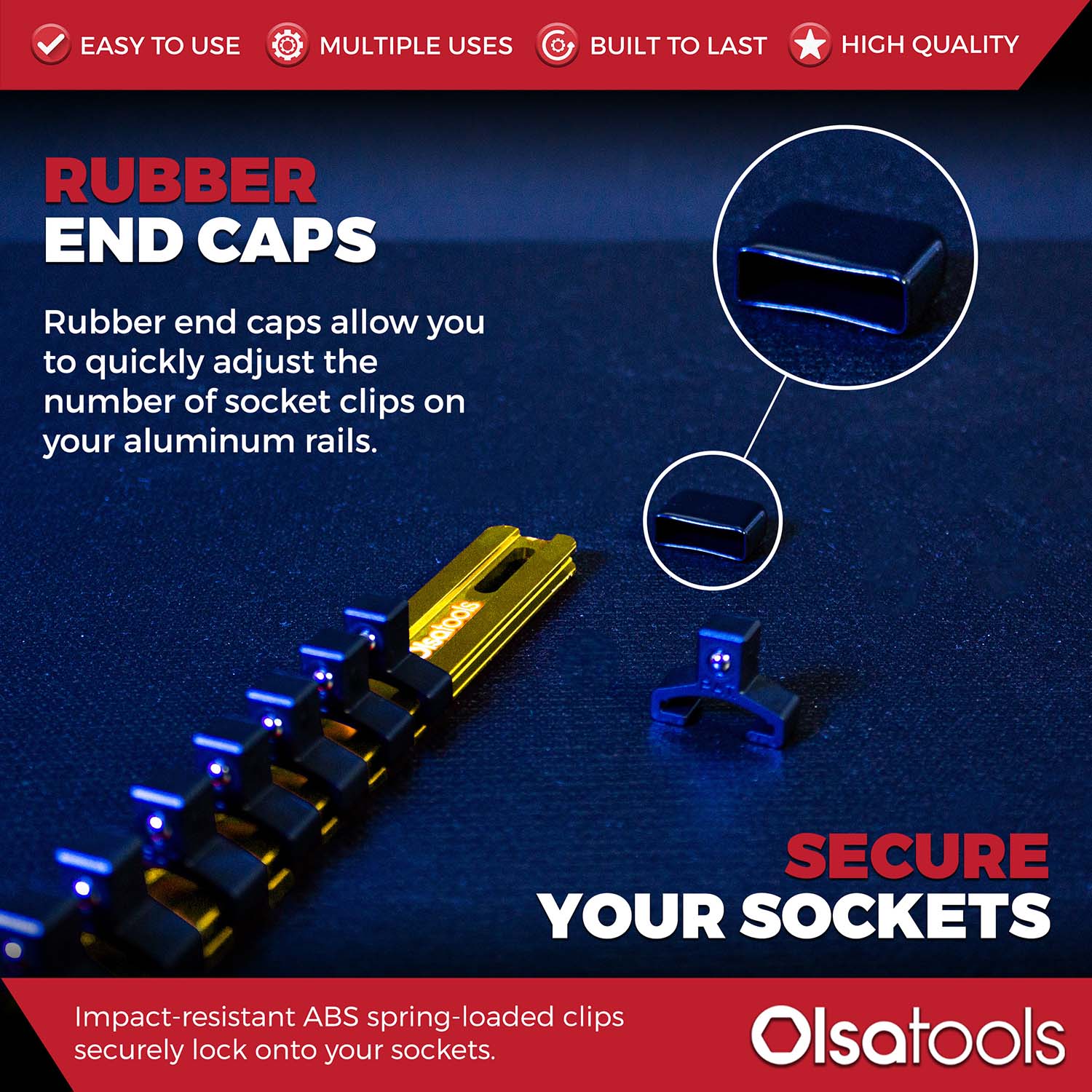 EASY TO USE MULTIPLE USES BUILT TO LAST HIGH QUALITY

RUBBER
END CAPS

Rubber end caps allow you to quickly adjust the number of socket clips on your aluminum rails.

Olsatools

SECURE
YOUR SOCKETS

Impact-resistant ABS spring-loaded clips securely lock onto your sockets.

Olsatools