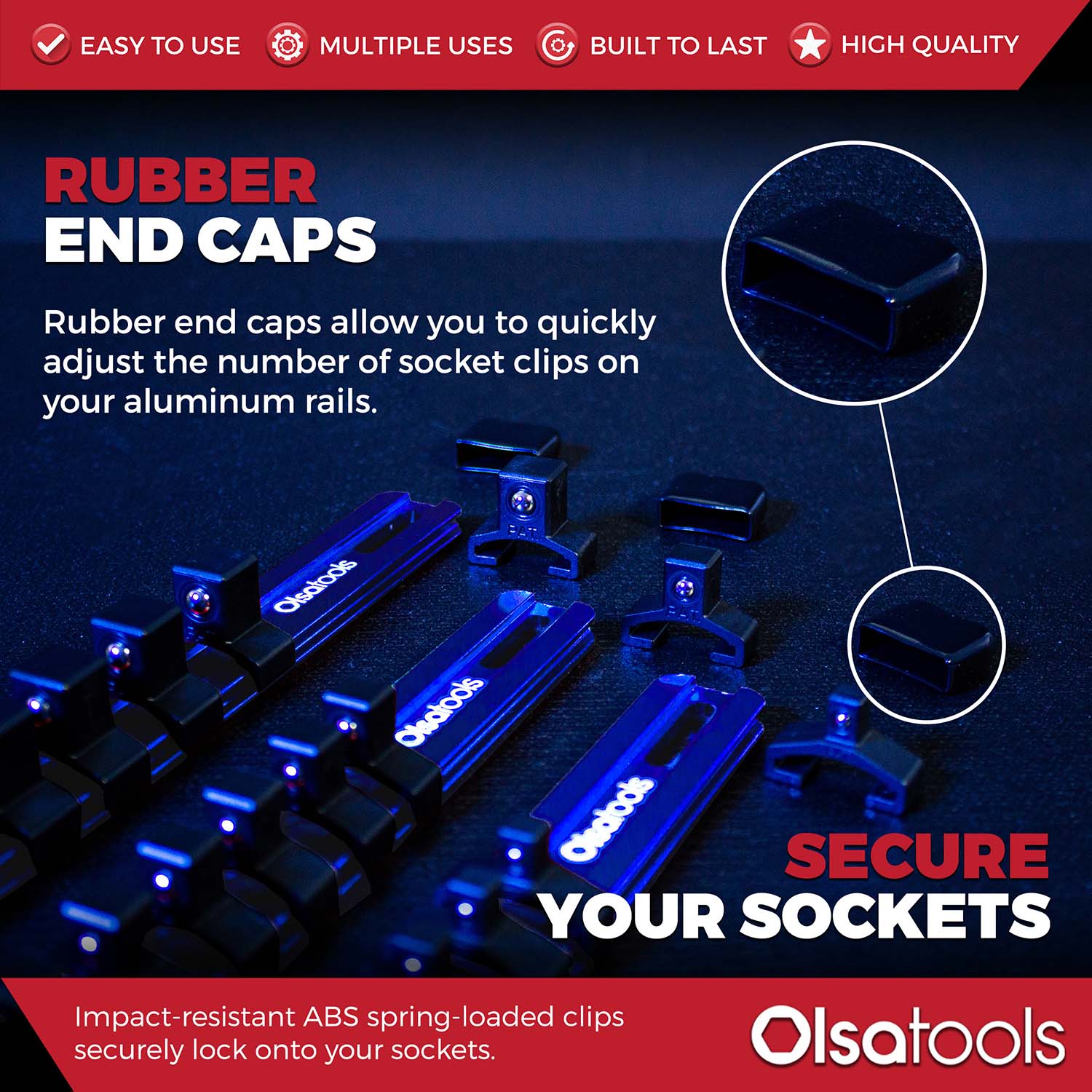 EASY TO USE MULTIPLE USES BUILT TO LAST HIGH QUALITY

RUBBER
END CAPS

Rubber end caps allow you to quickly adjust the number of socket clips on your aluminum rails.

Olsatools

Olsatools

Olsatools

SECURE
YOUR SOCKETS

Impact-resistant ABS spring-loaded clips securely lock onto your sockets.

Olsatools