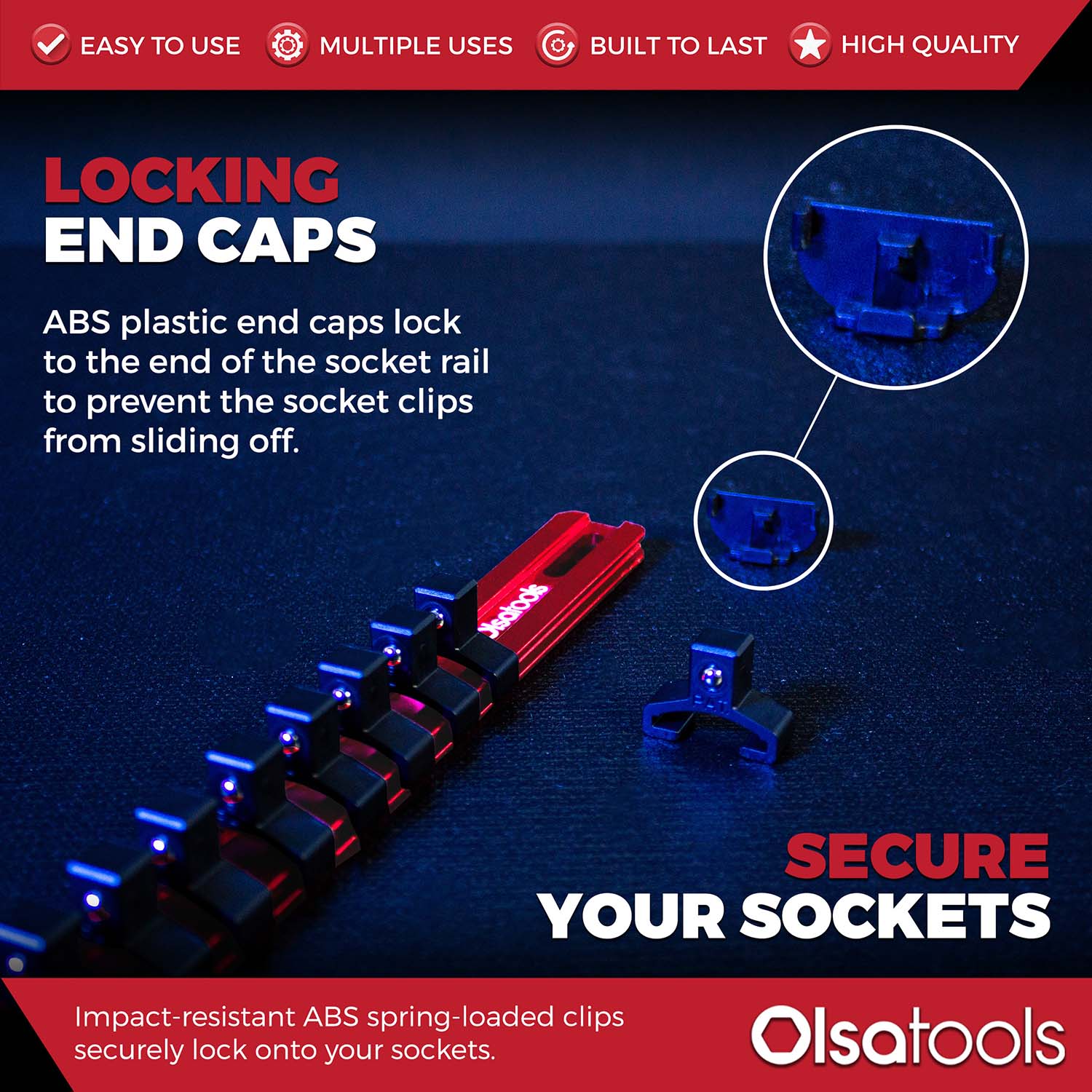 EASY TO USE MULTIPLE USES BUILT TO LAST HIGH QUALITY

LOCKING
END CAPS

ABS plastic end caps lock to the end of the socket rail to prevent the socket clips from sliding off.

Olsatools

SECURE
YOUR SOCKETS

Impact-resistant ABS spring-loaded clips securely lock onto your sockets.

Olsatools