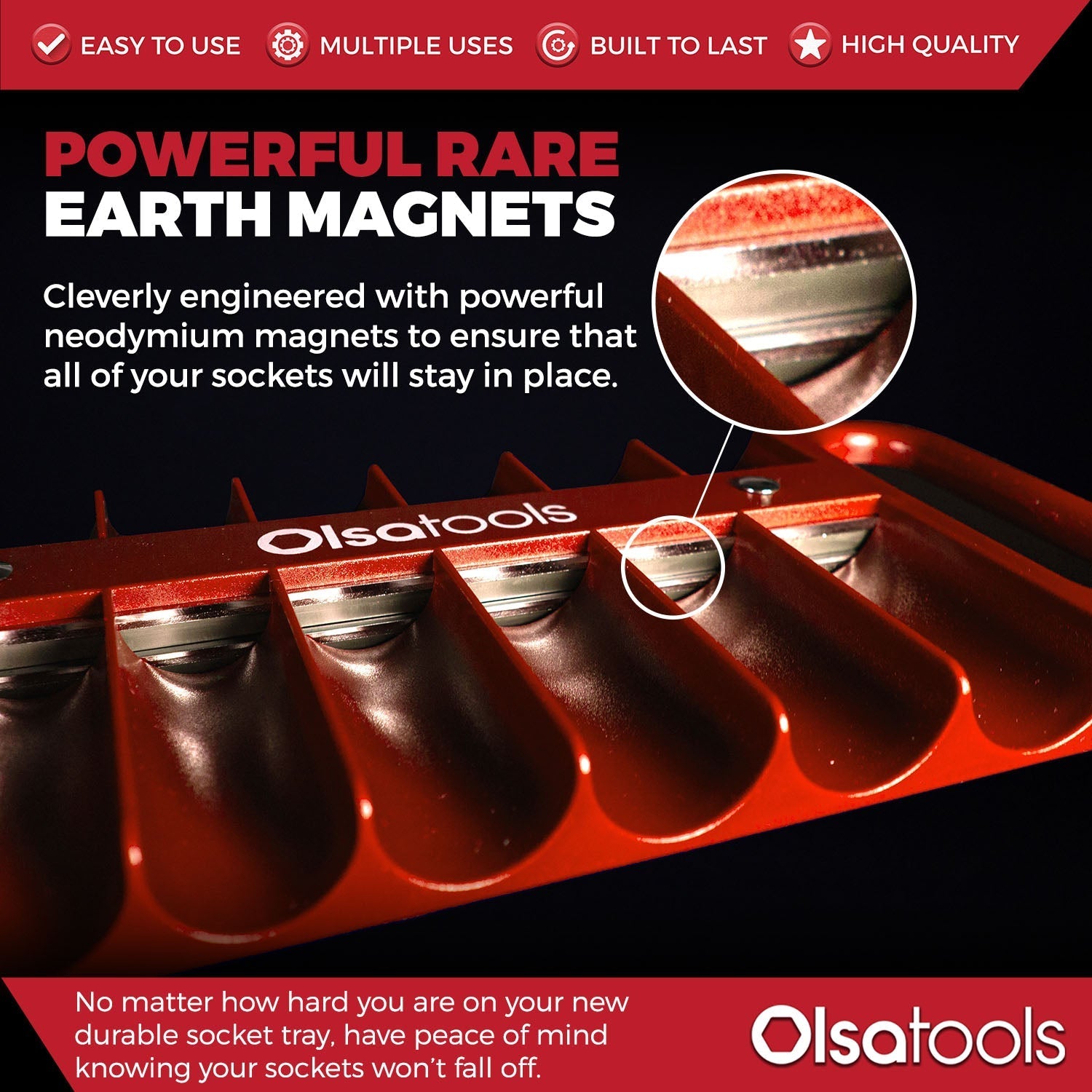 EASY TO USE MULTIPLE USES BUILT TO LAST HIGH QUALITY

POWERFUL RARE EARTH MAGNETS

Cleverly engineered with powerful neodymium magnets to ensure that all of your sockets will stay in place.

Olsatools

No matter how hard you are on your new durable socket tray, have peace of mind knowing your sockets won't fall off.

Olsatools