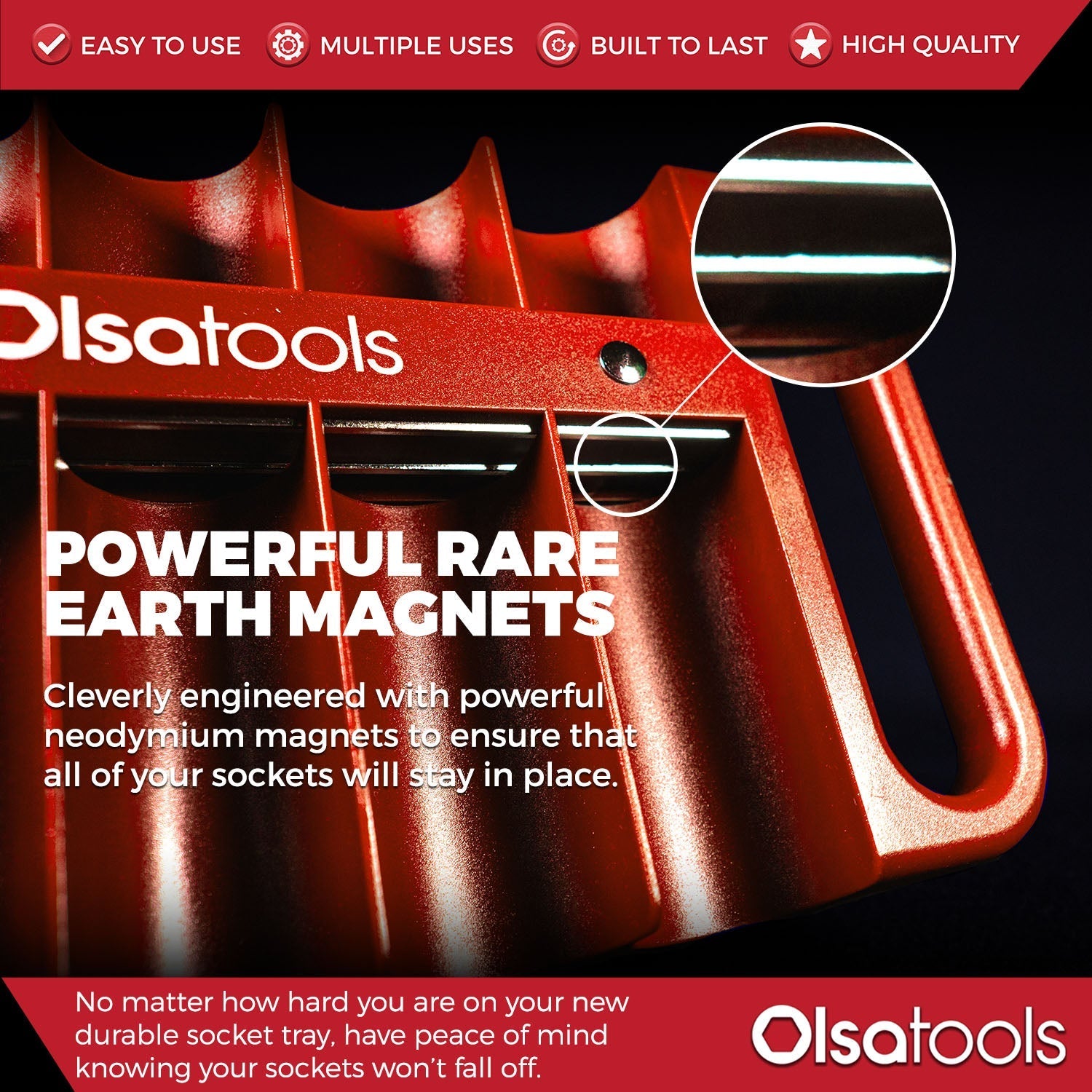 EASY TO USE MULTIPLE USES BUILT TO LAST HIGH QUALITY

Olsatools

POWERFUL RARE EARTH MAGNETS

Cleverly engineered with powerful neodymium magnets to ensure that all of your sockets will stay in place.

No matter how hard you are on your new durable socket tray, have peace of mind knowing your sockets won't fall off.

Olsatools