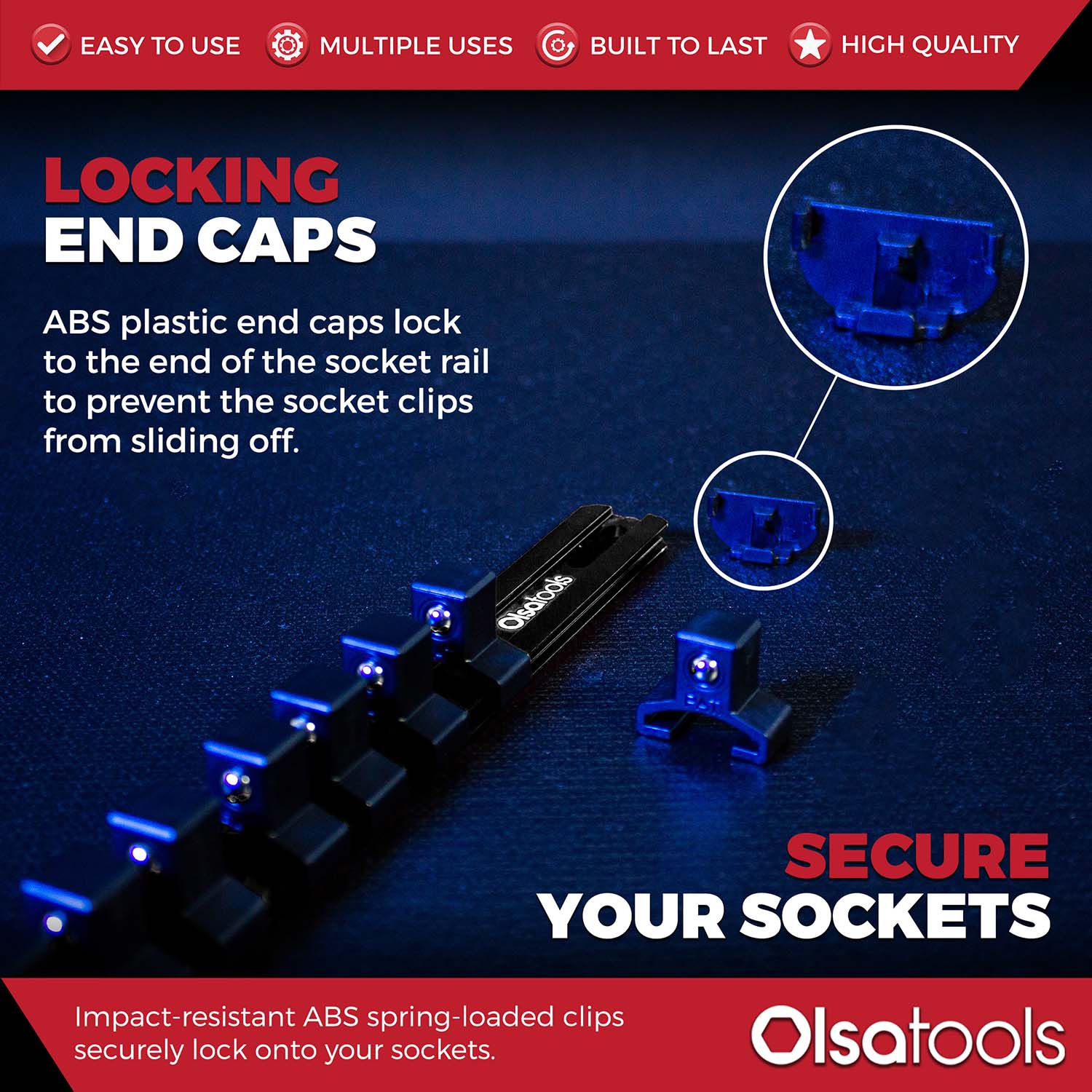 EASY TO USE MULTIPLE USES BUILT TO LAST HIGH QUALITY

LOCKING
END CAPS

ABS plastic end caps lock to the end of the socket rail to prevent the socket clips from sliding off.

Olsatools

SECURE
YOUR SOCKETS

Impact-resistant ABS spring-loaded clips securely lock onto your sockets.

Olsatools