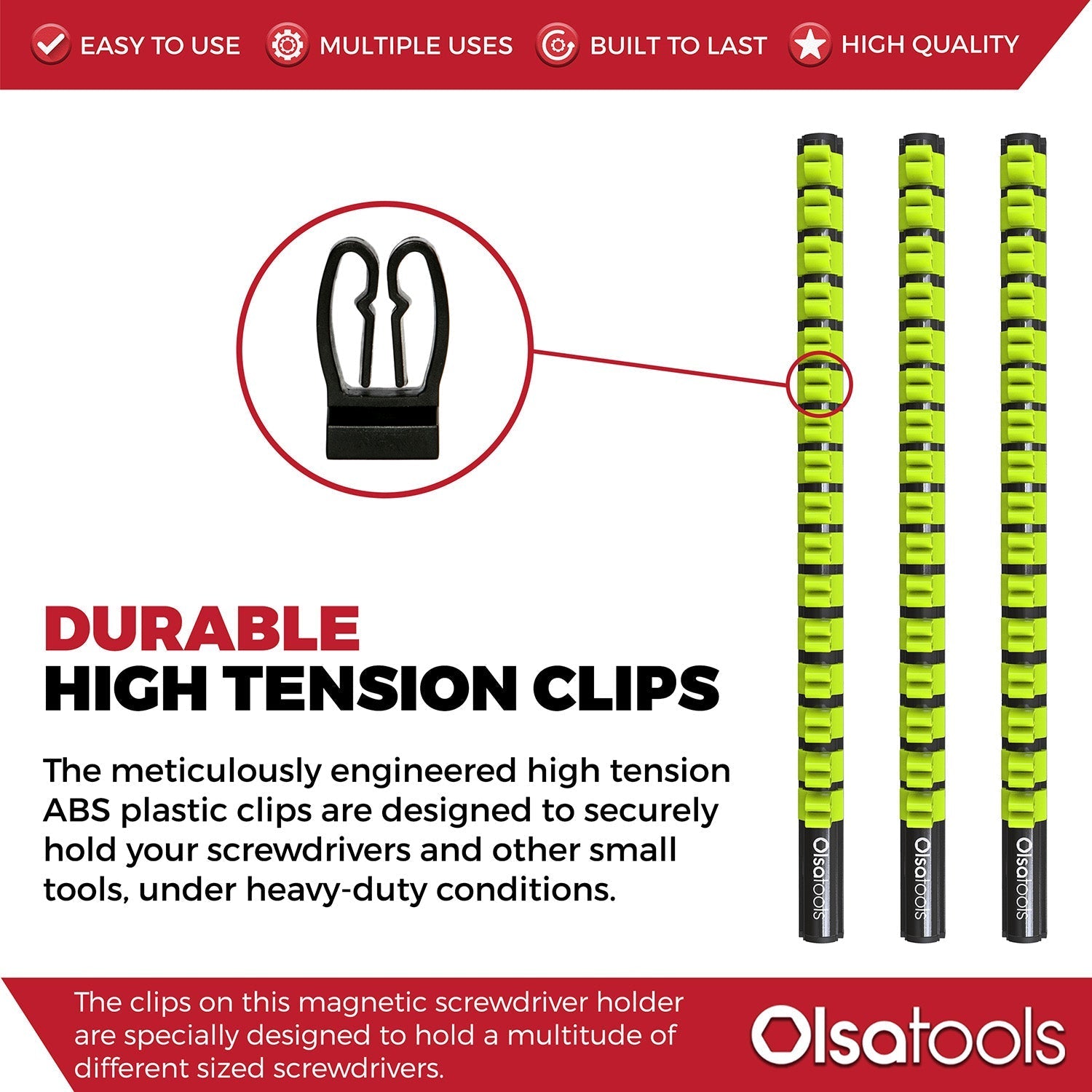 EASY TO USE MULTIPLE USES BUILT TO LAST HIGH QUALITY

DURABLE
HIGH TENSION CLIPS

The meticulously engineered high tension ABS plastic clips are designed to securely hold your screwdrivers and other small tools, under heavy-duty conditions.

Olsatools Olsatools Olsatools

The clips on this magnetic screwdriver holder are specially designed to hold a multitude of different sized screwdrivers.

Olsatools