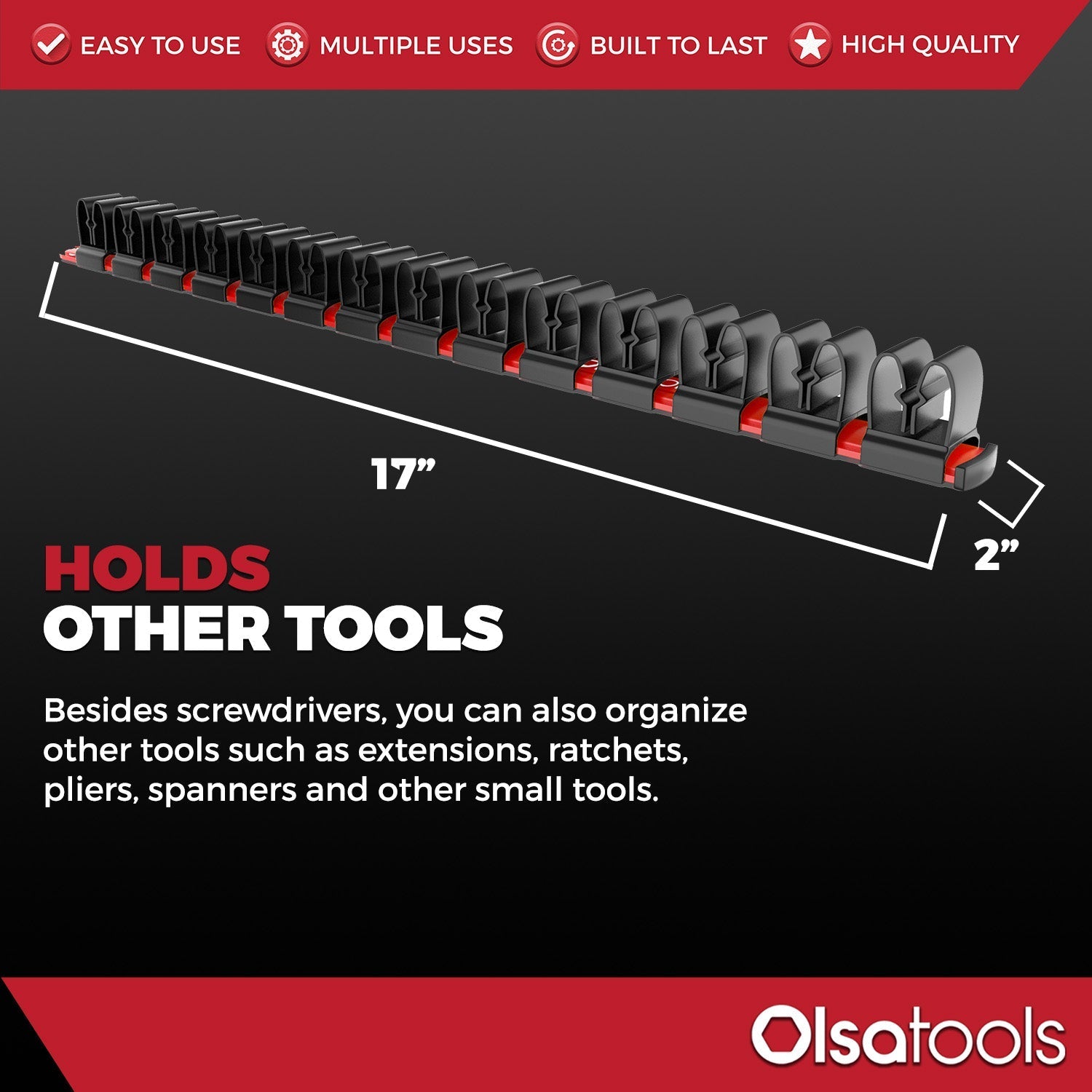 EASY TO USE MULTIPLE USES BUILT TO LAST HIGH QUALITY

17”

2”

HOLDS
OTHER TOOLS

Besides screwdrivers, you can also organize other tools such as extensions, ratchets, pliers, spanners and other small tools.

Olsatools