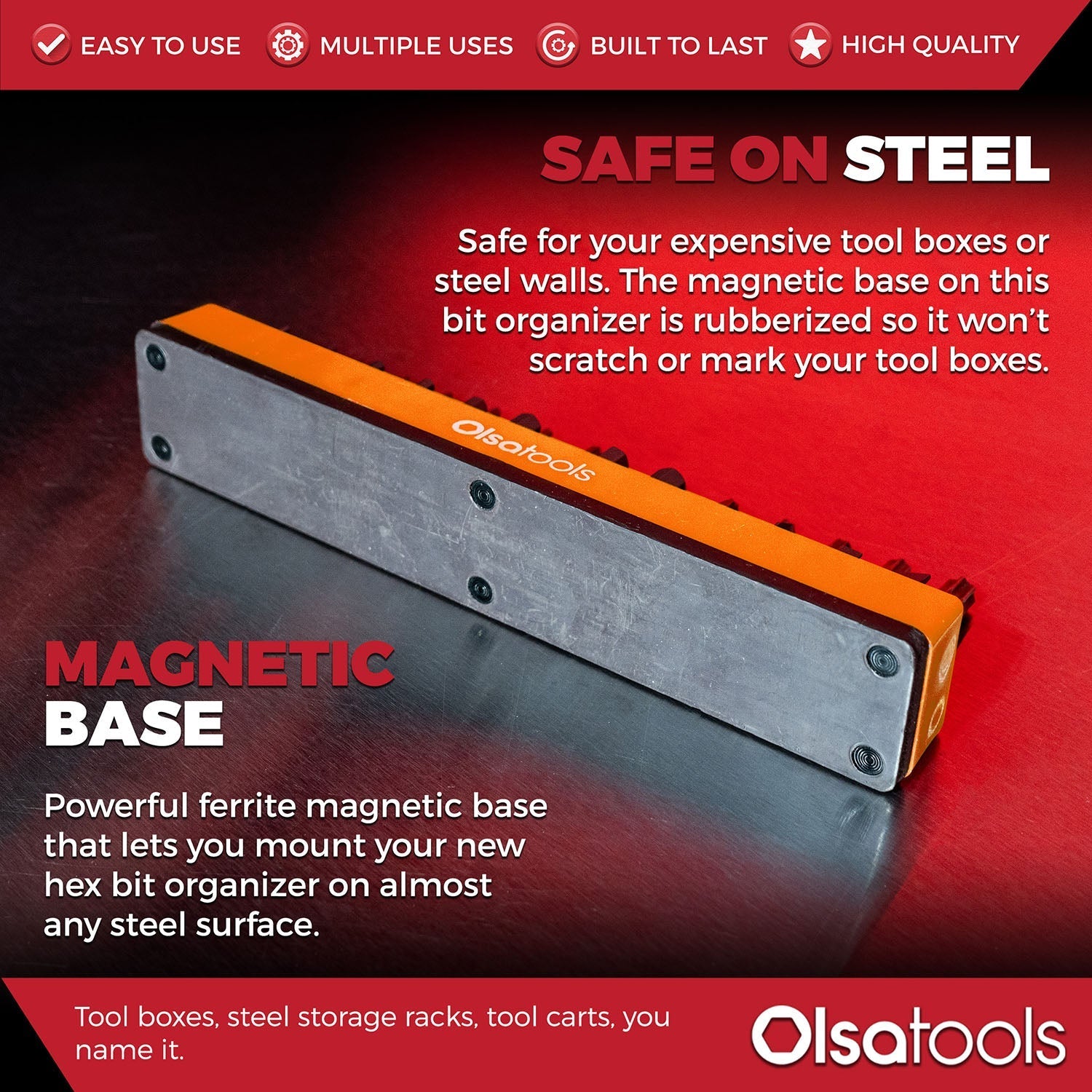 EASY TO USE MULTIPLE USES BUILT TO LAST HIGH QUALITY

SAFE ON STEEL

Safe for your expensive tool boxes or steel walls. The magnetic base on this bit organizer is rubberized so it won't scratch or mark your tool boxes.

Olsatools

MAGNETIC BASE

Powerful ferrite magnetic base that lets you mount your new hex bit organizer on almost any steel surface.

Tool boxes, steel storage racks, tool carts, you name it.

Olsatools