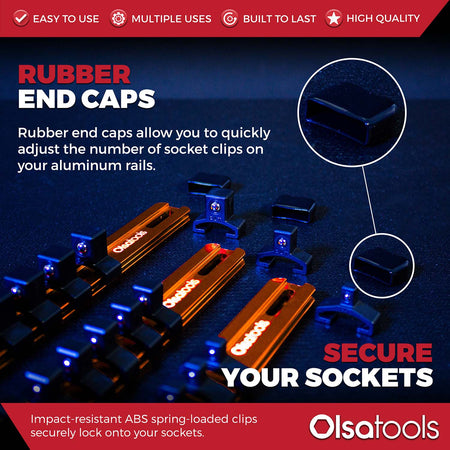 EASY TO USE MULTIPLE USES BUILT TO LAST HIGH QUALITY

RUBBER END CAPS

Rubber end caps allow you to quickly adjust the number of socket clips on your aluminum rails.

Olsatools

Olsatools

Olsatools

SECURE YOUR SOCKETS

Impact-resistant ABS spring-loaded clips securely lock onto your sockets.

Olsatools