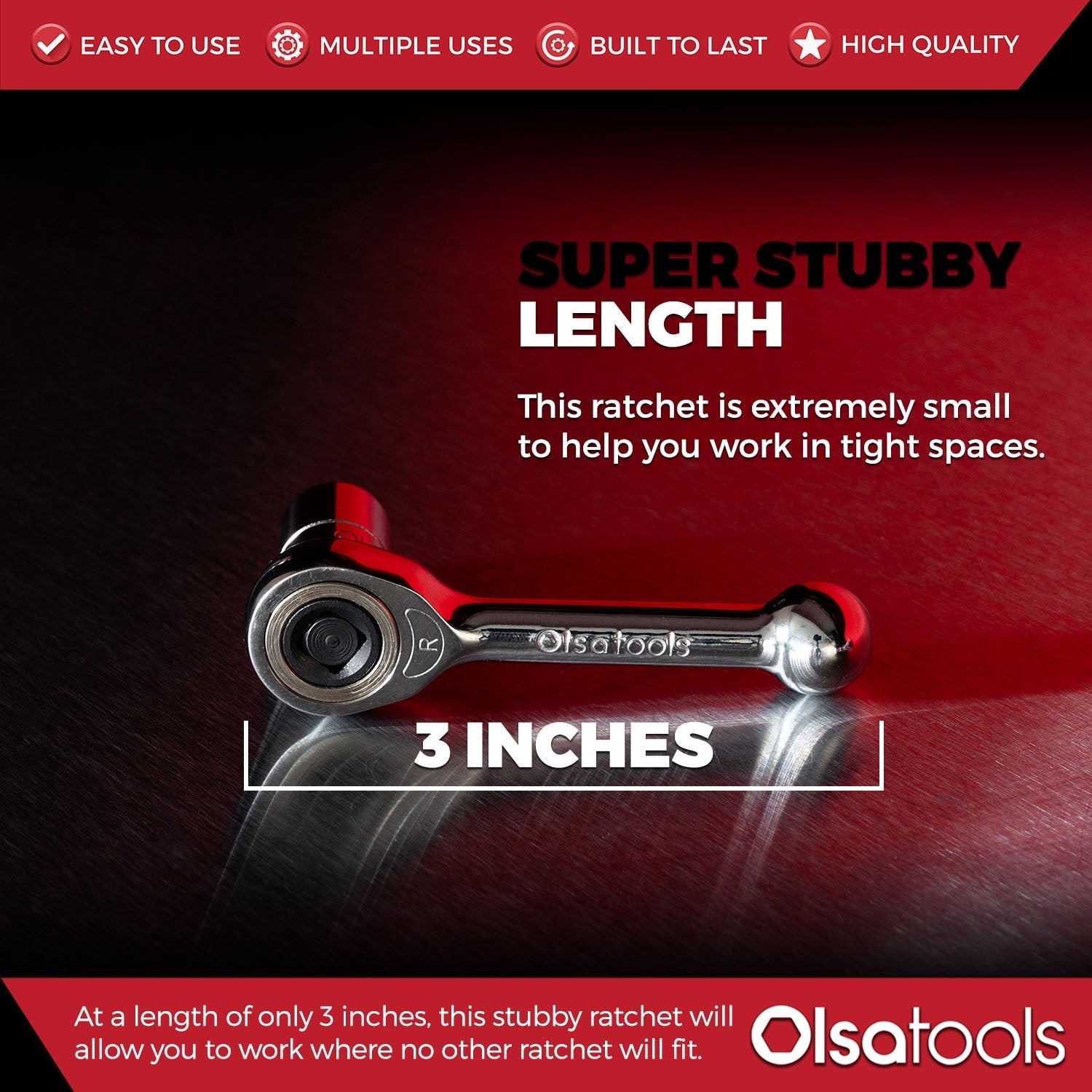 EASY TO USE MULTIPLE USES BUILT TO LAST HIGH QUALITY

SUPER STUBBY LENGTH

This ratchet is extremely small to help you work in tight spaces.

R

Olsatools

3 INCHES

At a length of only 3 inches, this stubby ratchet will allow you to work where no other ratchet will fit.

Olsatools