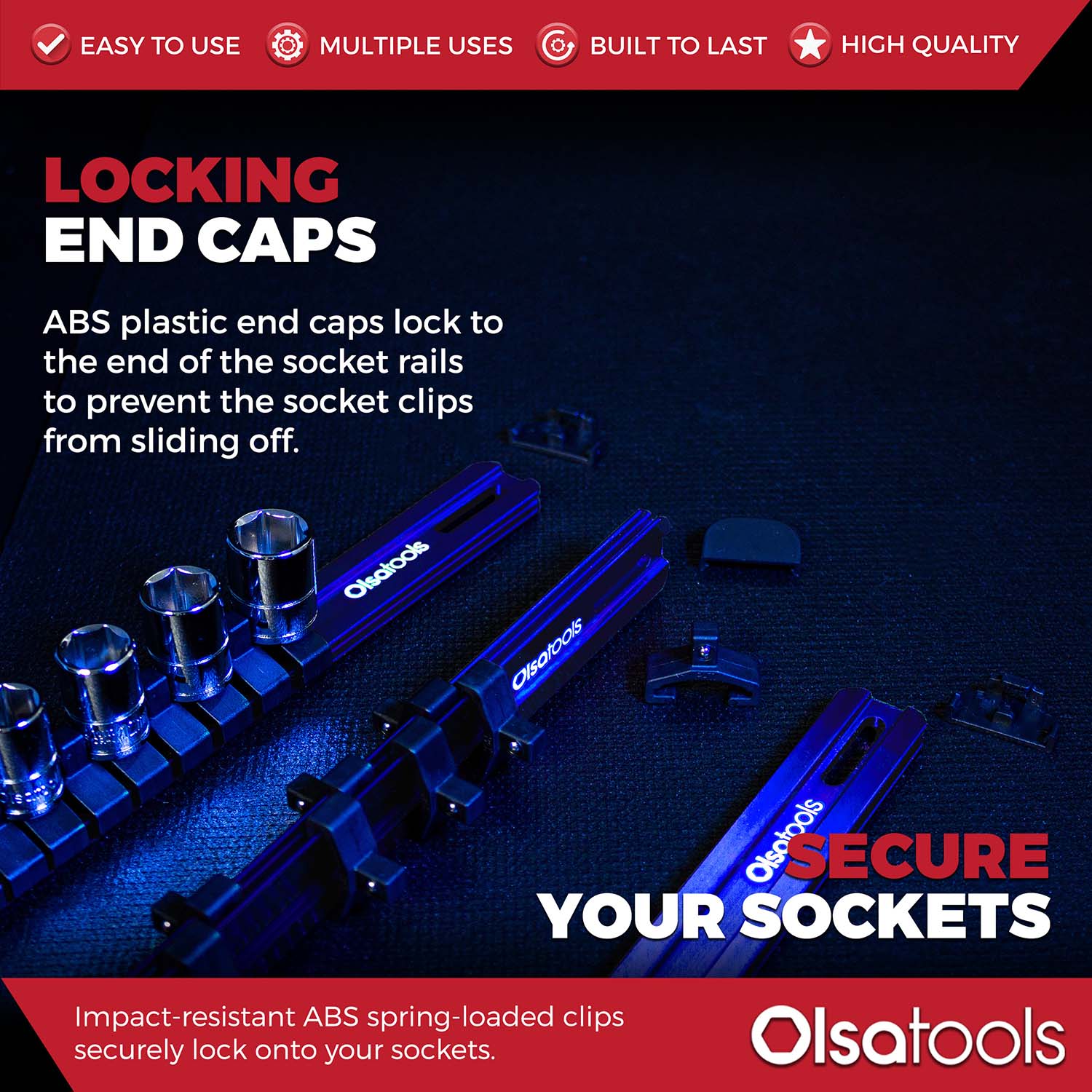 EASY TO USE MULTIPLE USES BUILT TO LAST HIGH QUALITY

LOCKING
END CAPS

ABS plastic end caps lock to the end of the socket rails to prevent the socket clips from sliding off.

Olsatools

Olsatools

Olsatools

SECURE
YOUR SOCKETS

Impact-resistant ABS spring-loaded clips securely lock onto your sockets.

Olsatools