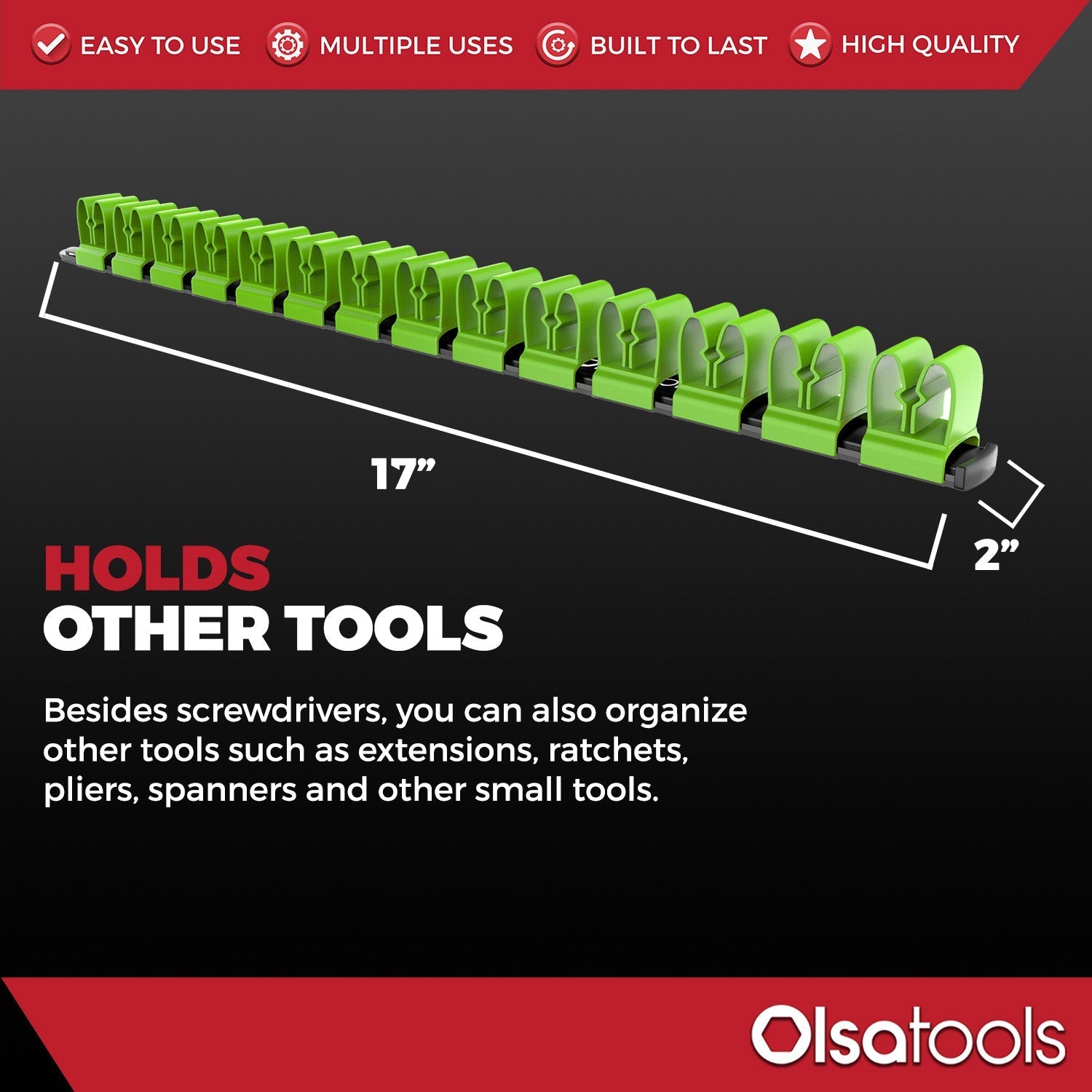 EASY TO USE MULTIPLE USES BUILT TO LAST HIGH QUALITY

17”

2”

HOLDS
OTHER TOOLS

Besides screwdrivers, you can also organize other tools such as extensions, ratchets, pliers, spanners and other small tools.

Olsatools