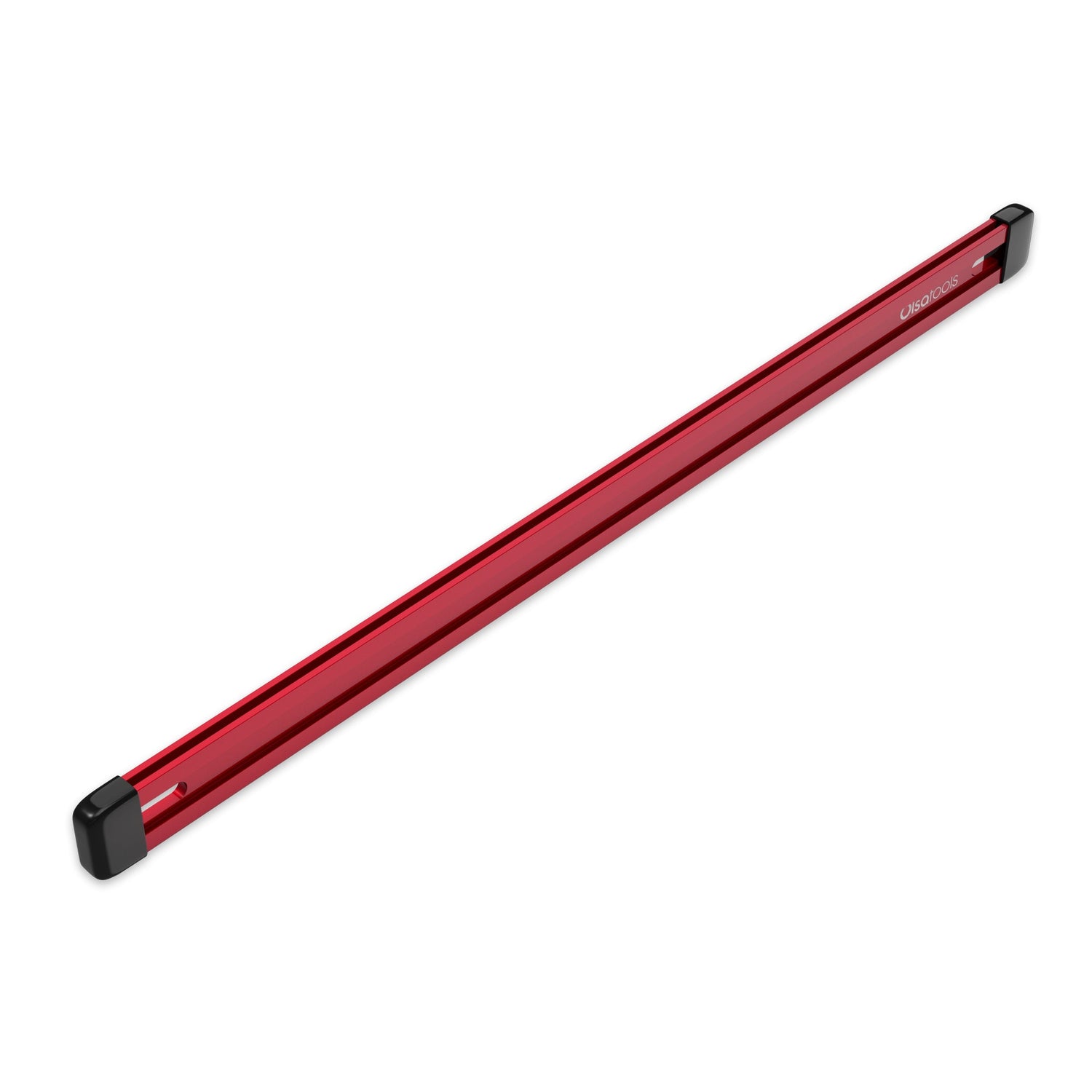 olsatools