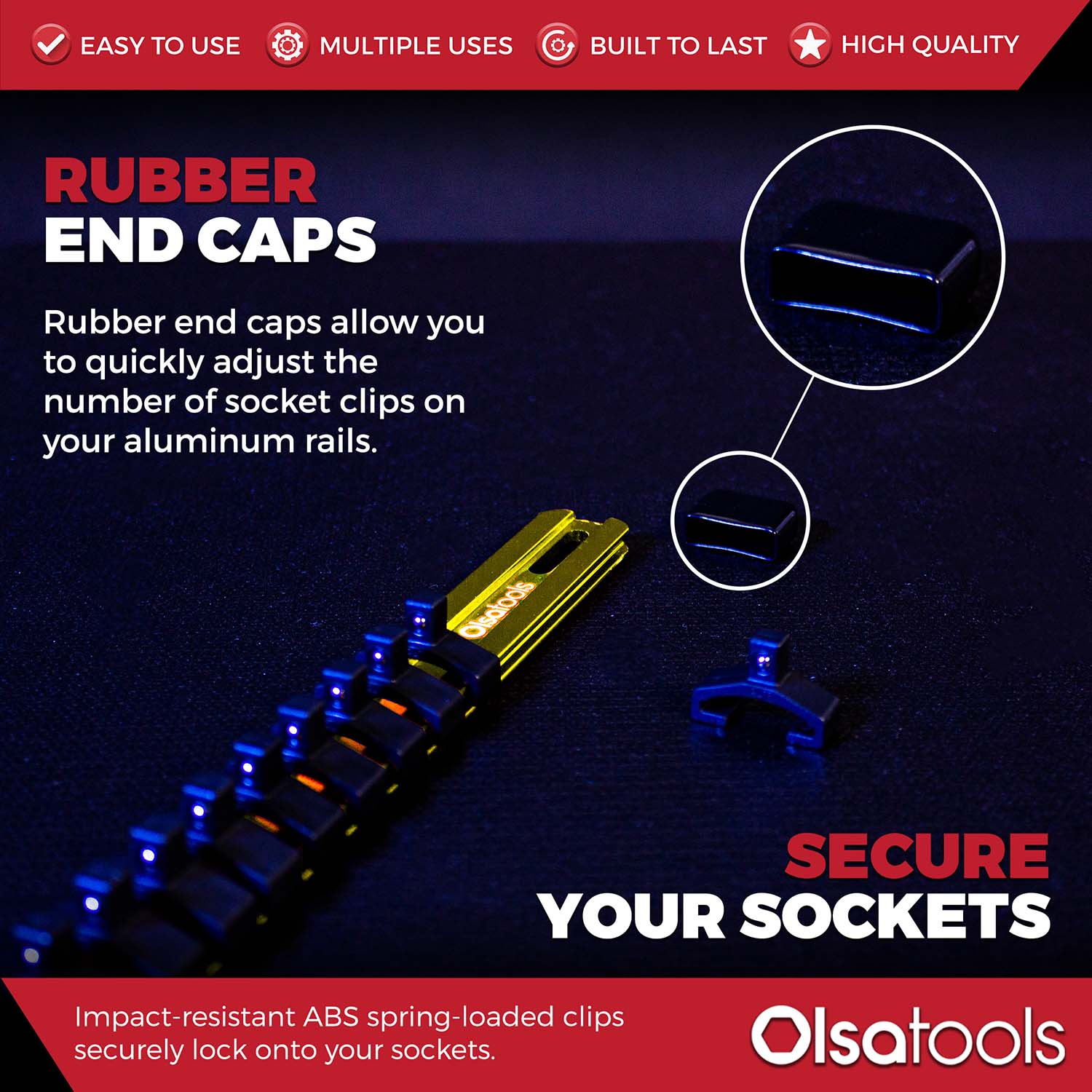 EASY TO USE MULTIPLE USES BUILT TO LAST HIGH QUALITY

RUBBER
END CAPS

Rubber end caps allow you to quickly adjust the number of socket clips on your aluminum rails.

Olsatools

SECURE
YOUR SOCKETS

Impact-resistant ABS spring-loaded clips securely lock onto your sockets.

Olsatools