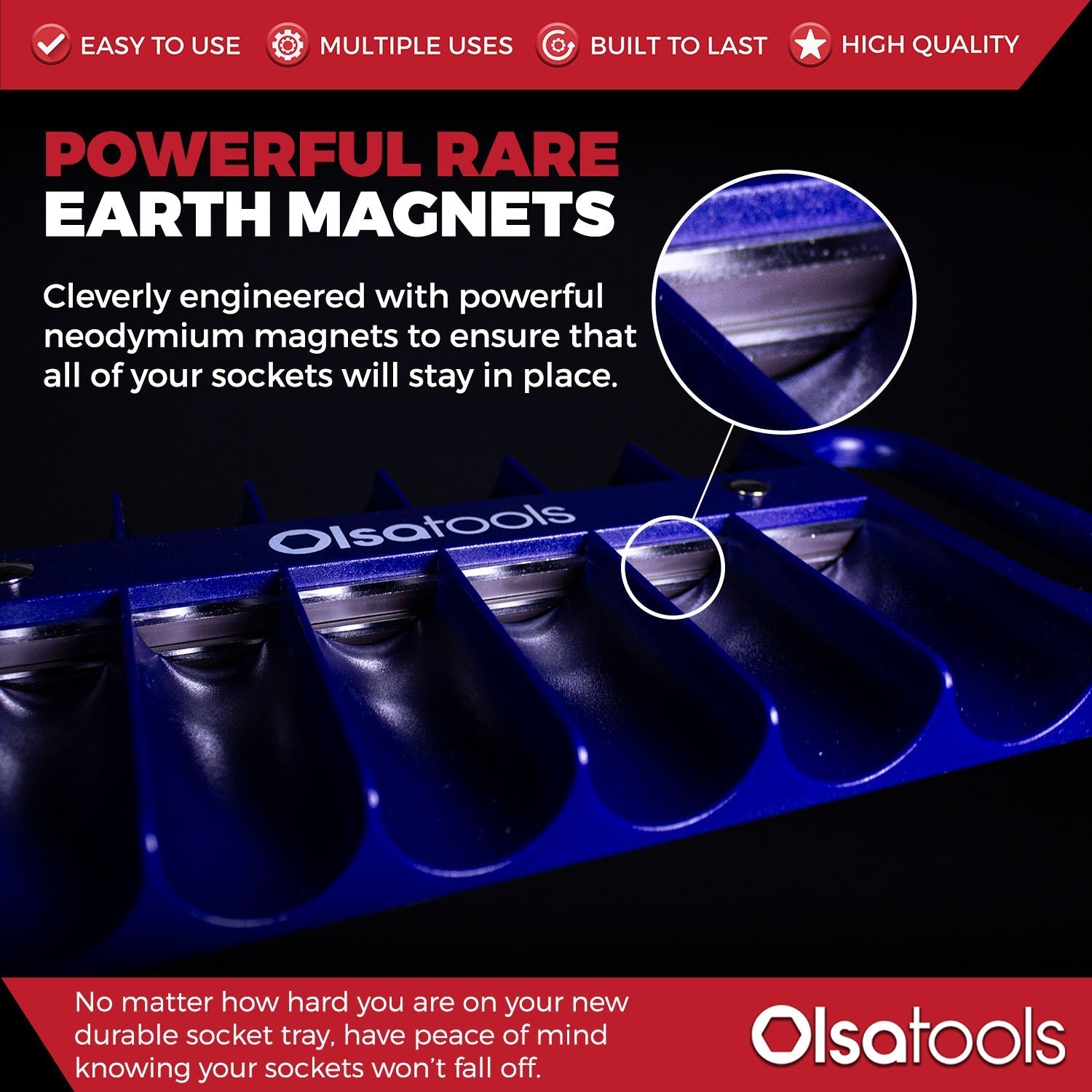 EASY TO USE MULTIPLE USES BUILT TO LAST HIGH QUALITY

POWERFUL RARE EARTH MAGNETS

Cleverly engineered with powerful neodymium magnets to ensure that all of your sockets will stay in place.

Olsatools

No matter how hard you are on your new durable socket tray, have peace of mind knowing your sockets won't fall off.

Olsatools