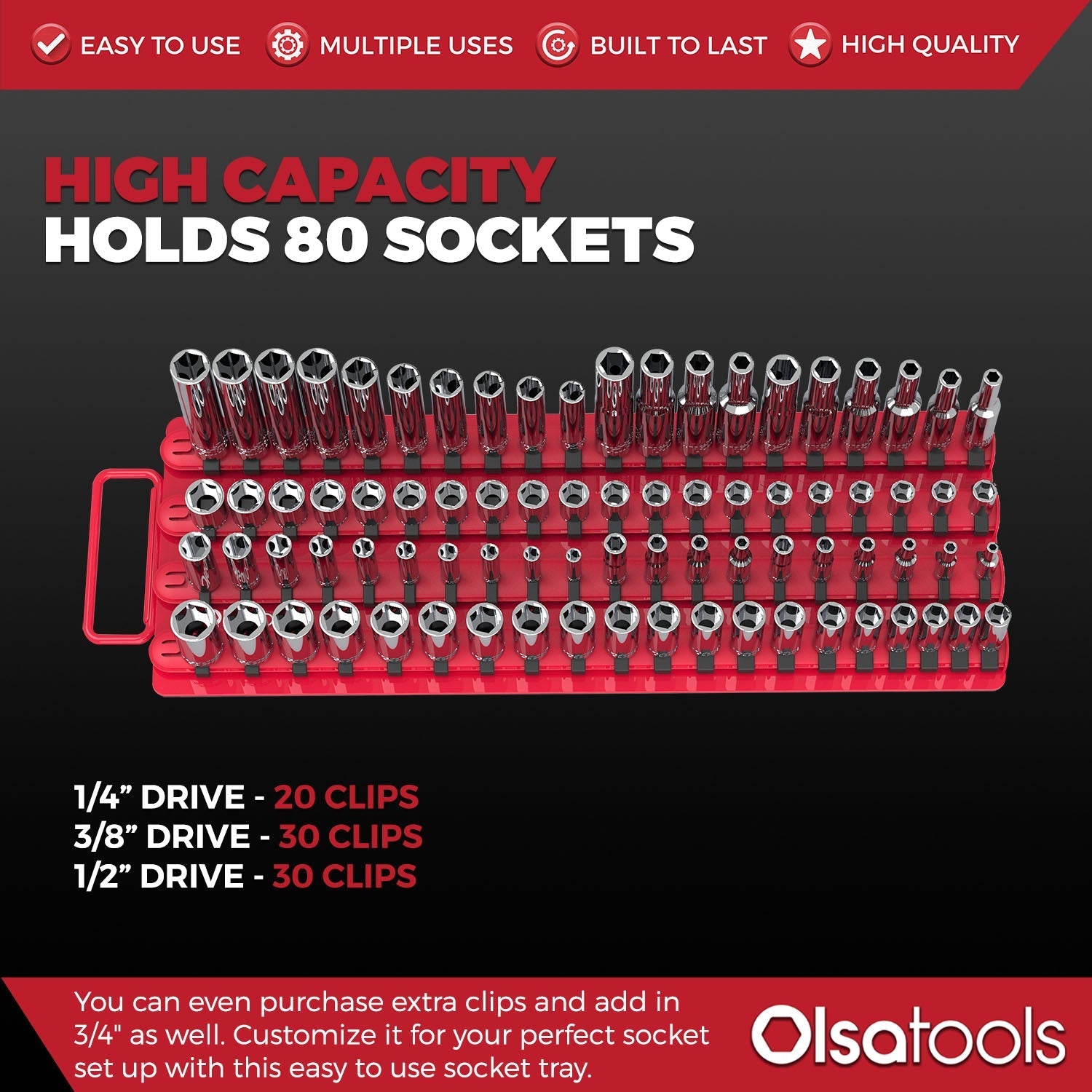 EASY TO USE MULTIPLE USES BUILT TO LAST HIGH QUALITY

HIGH CAPACITY
HOLDS 80 SOCKETS

1/4” DRIVE - 20 CLIPS
3/8” DRIVE - 30 CLIPS
1/2” DRIVE - 30 CLIPS

You can even purchase extra clips and add in 3/4" as well. Customize it for your perfect socket set up with this easy to use socket tray.

Olsatools