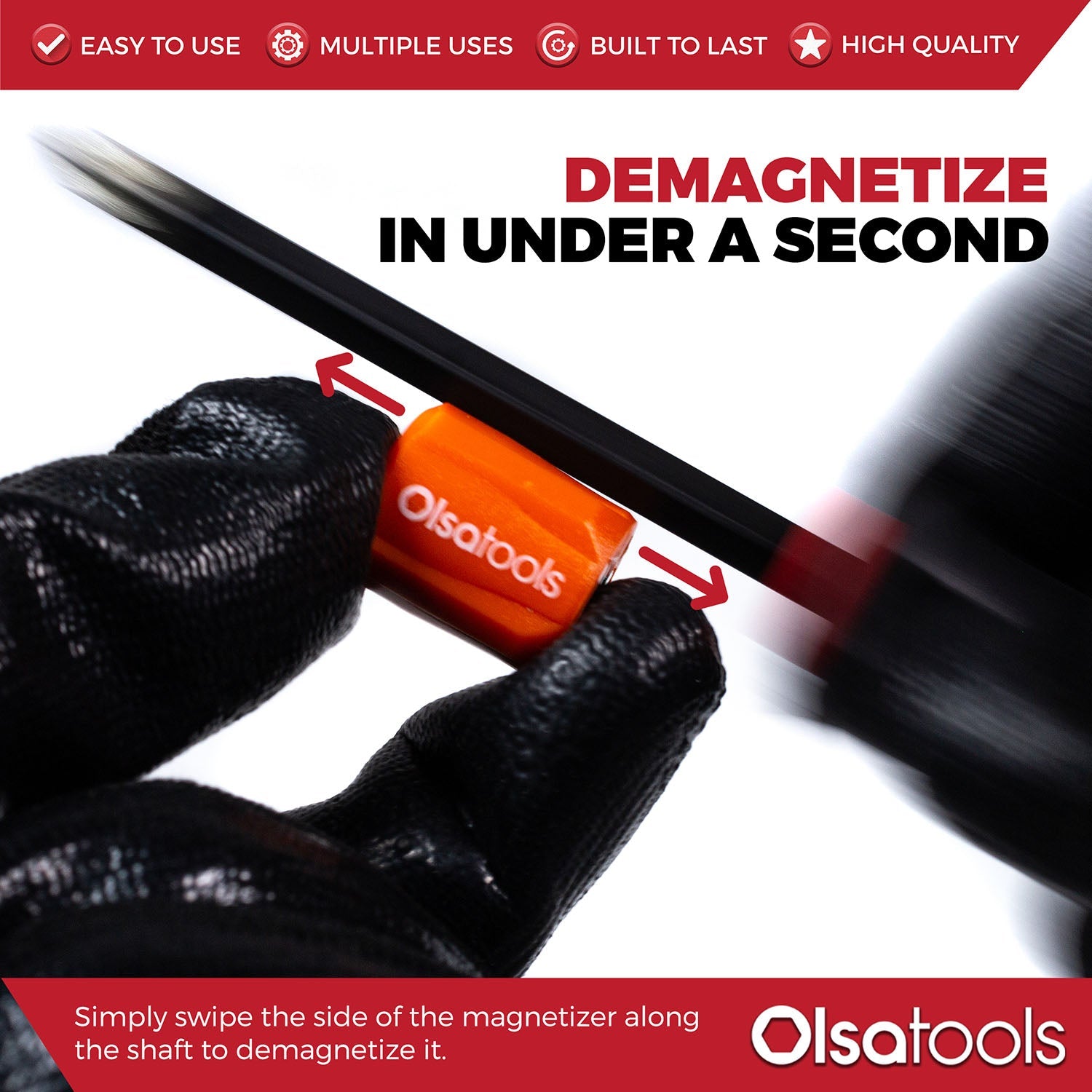 EASY TO USE MULTIPLE USES BUILT TO LAST HIGH QUALITY

DEMAGNETIZE IN UNDER A SECOND

Olsatools

Simply swipe the side of the magnetizer along the shaft to demagnetize it.

Olsatools