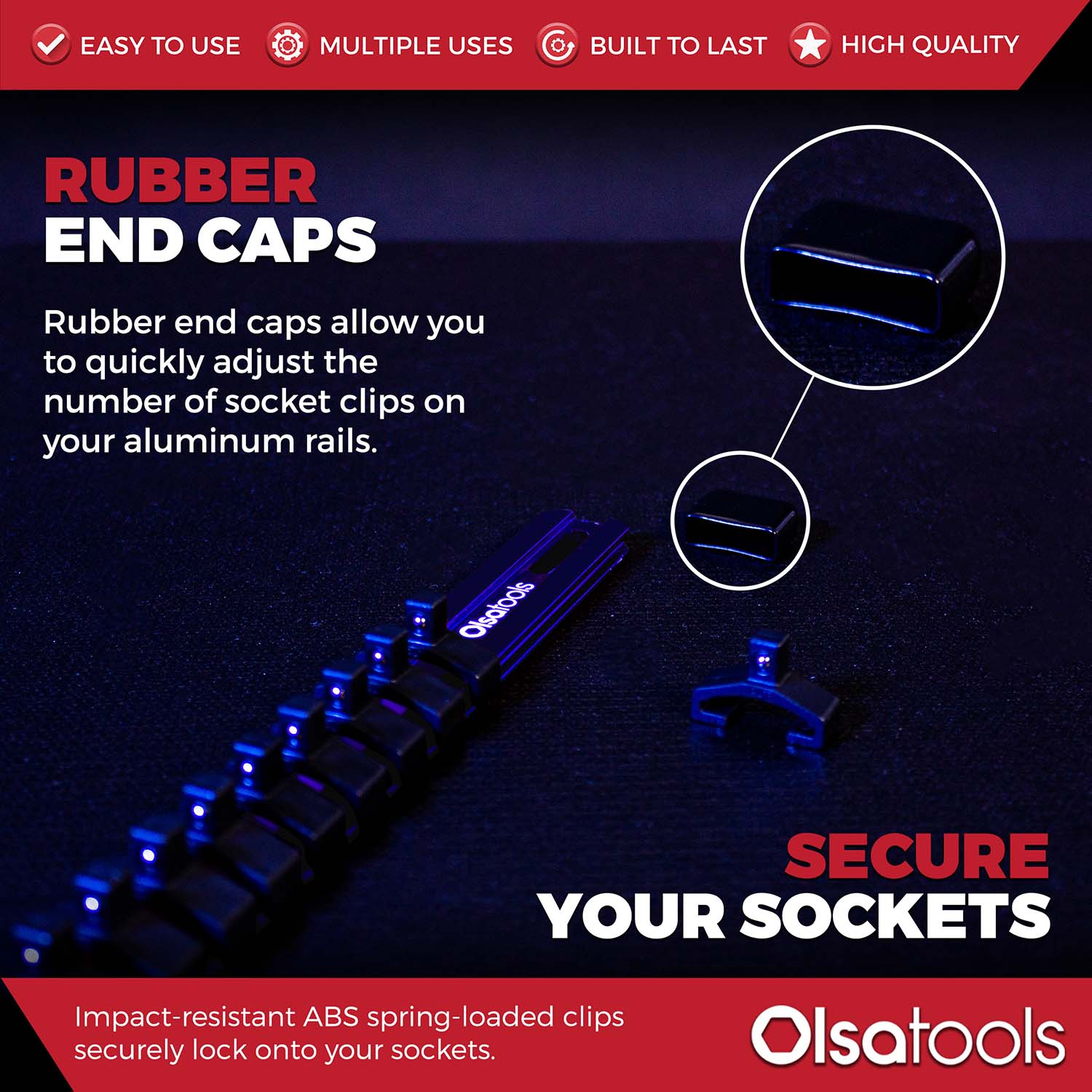 EASY TO USE MULTIPLE USES BUILT TO LAST HIGH QUALITY

RUBBER
END CAPS

Rubber end caps allow you to quickly adjust the number of socket clips on your aluminum rails.

Olsatools

SECURE
YOUR SOCKETS

Impact-resistant ABS spring-loaded clips securely lock onto your sockets.

Olsatools