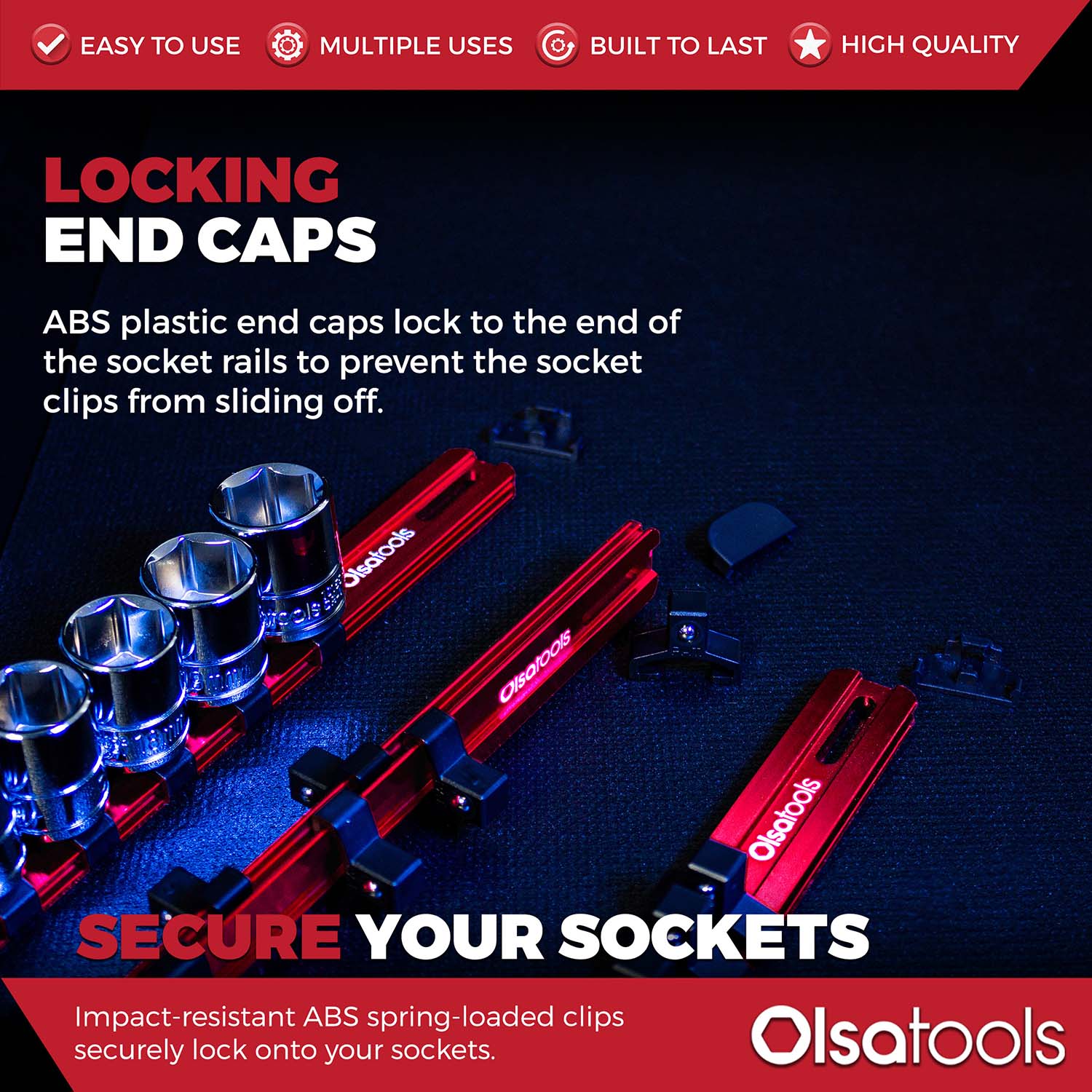 EASY TO USE MULTIPLE USES BUILT TO LAST HIGH QUALITY

LOCKING
END CAPS

ABS plastic end caps lock to the end of the socket rails to prevent the socket clips from sliding off.

Olsatools

Olsatools

Olsatools

SECURE YOUR SOCKETS

Impact-resistant ABS spring-loaded clips securely lock onto your sockets.

Olsatools