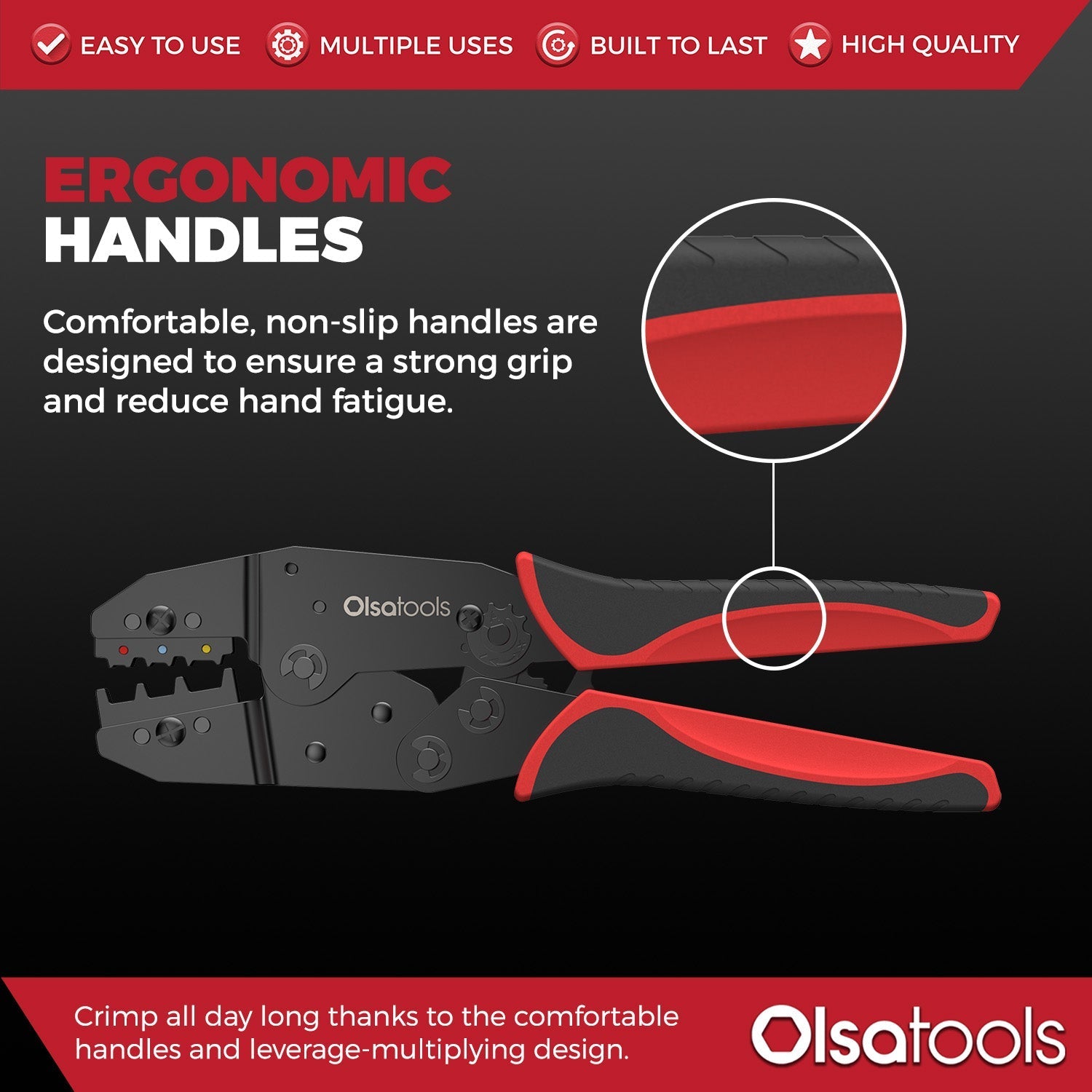 EASY TO USE MULTIPLE USES BUILT TO LAST HIGH QUALITY

ERGONOMIC HANDLES

Comfortable, non-slip handles are designed to ensure a strong grip and reduce hand fatigue.

Olsatools

Crimp all day long thanks to the comfortable handles and leverage-multiplying design.

Olsatools