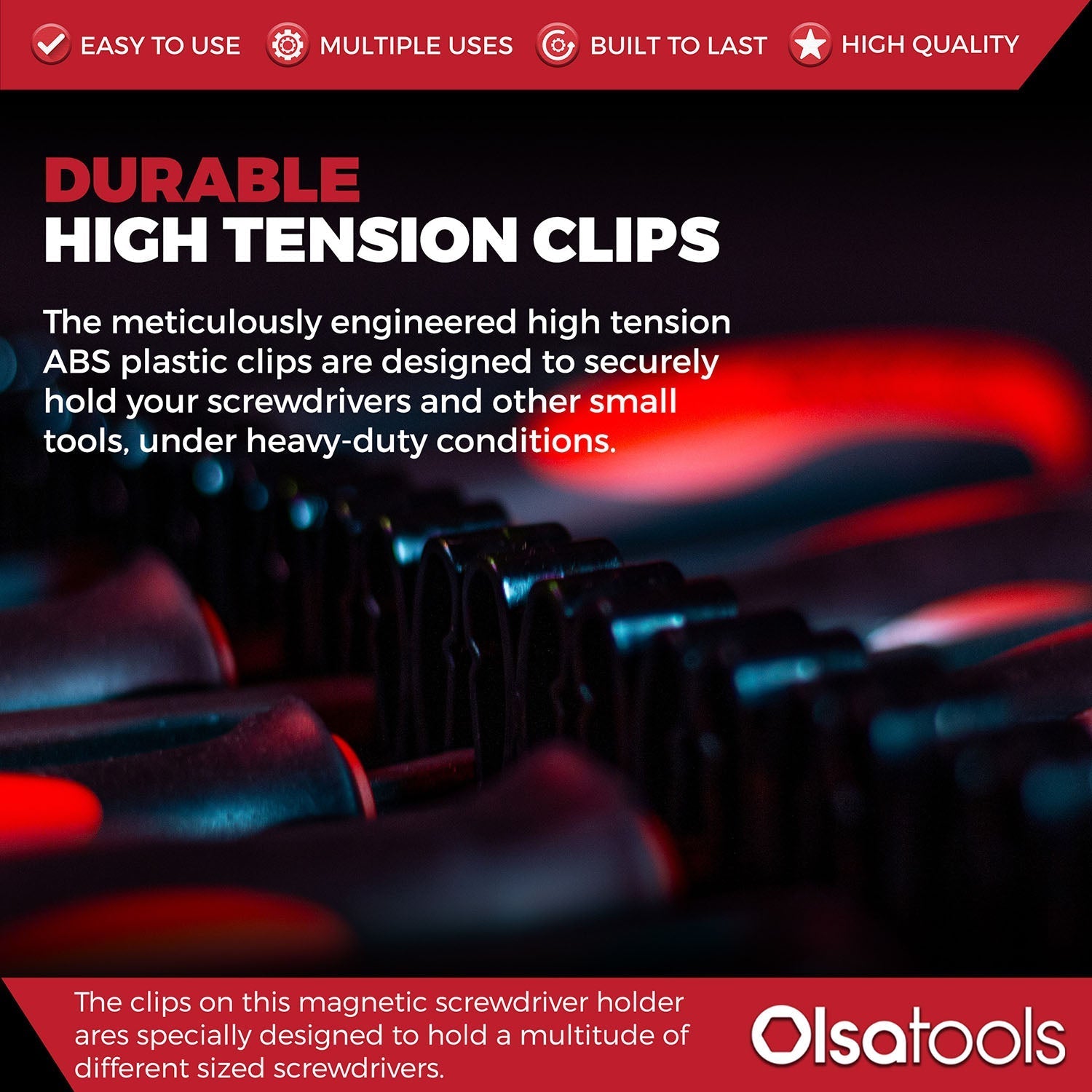 EASY TO USE MULTIPLE USES BUILT TO LAST HIGH QUALITY

DURABLE
HIGH TENSION CLIPS

The meticulously engineered high tension ABS plastic clips are designed to securely hold your screwdrivers and other small tools, under heavy-duty conditions.

The clips on this magnetic screwdriver holder ares specially designed to hold a multitude of different sized screwdrivers.

Olsatools