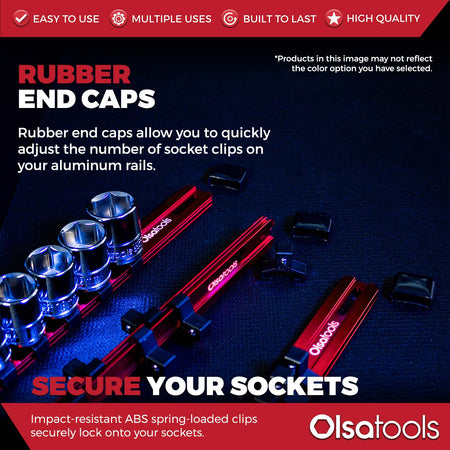 EASY TO USE MULTIPLE USES BUILT TO LAST HIGH QUALITY

*Products in this image may not reflect the color option you have selected.

RUBBER END CAPS

Rubber end caps allow you to quickly adjust the number of socket clips on your aluminum rails.

Olsatools

Olsatools

Olsatools

SECURE YOUR SOCKETS

Impact-resistant ABS spring-loaded clips securely lock onto your sockets.

Olsatools