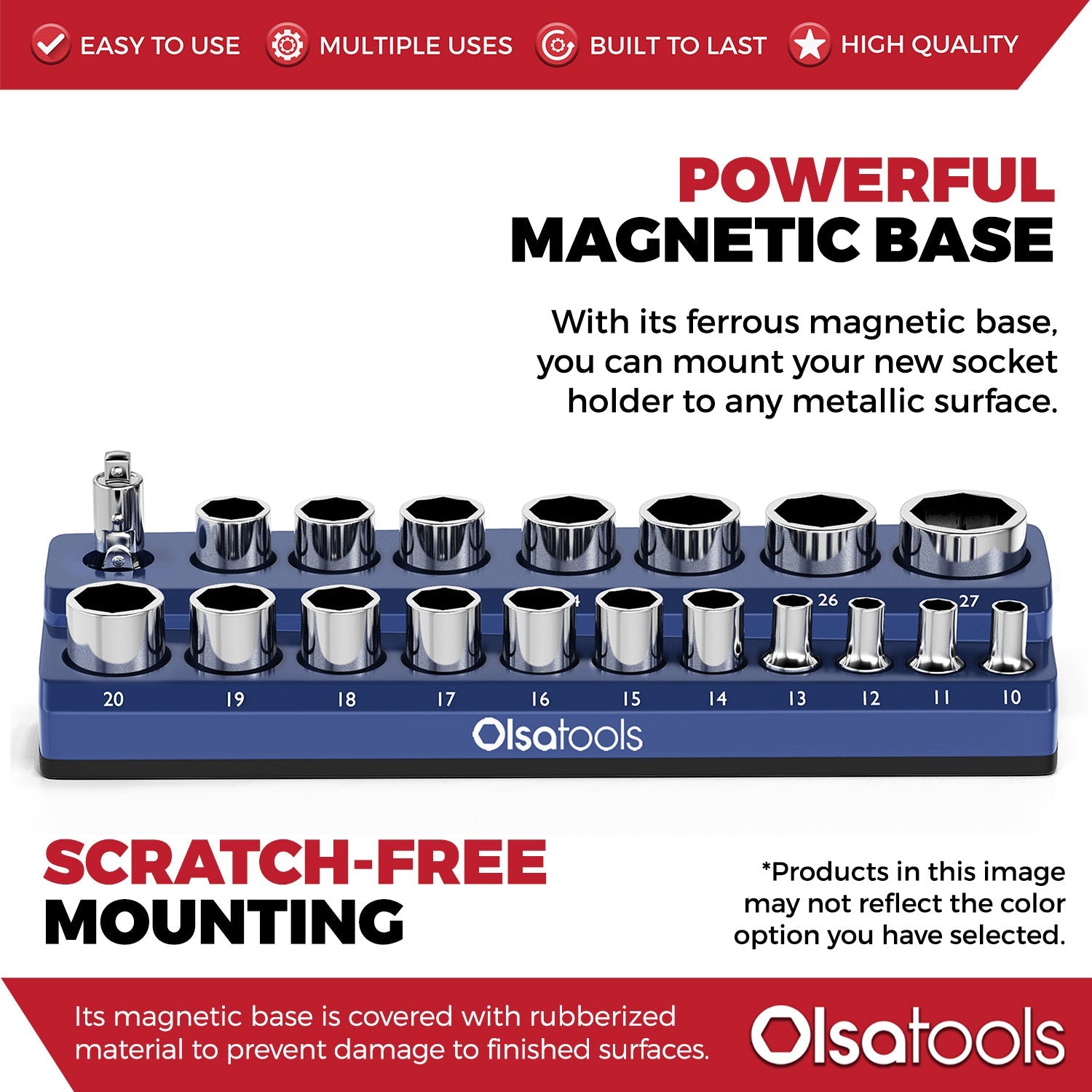 EASY TO USE MULTIPLE USES BUILT TO LAST HIGH QUALITY

POWERFUL MAGNETIC BASE

With its ferrous magnetic base, you can mount your new socket holder to any metallic surface.

26 27

20 19 18 17 16 15 14 13 12 11 10

Olsatools

SCRATCH-FREE MOUNTING

*Products in this image may not reflect the color option you have selected.

Its magnetic base is covered with rubberized material to prevent damage to finished surfaces.

Olsatools