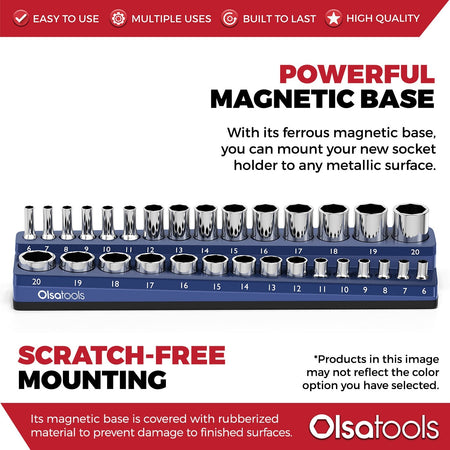 EASY TO USE MULTIPLE USES BUILT TO LAST HIGH QUALITY

POWERFUL MAGNETIC BASE

With its ferrous magnetic base, you can mount your new socket holder to any metallic surface.

6 7 8 9 10 11 12 13 14 15 16 17 18 19 20

20 19 18 17 16 15 14 13 12 11 10 9 8 7 6

Olsatools

SCRATCH-FREE MOUNTING

*Products in this image may not reflect the color option you have selected.

Its magnetic base is covered with rubberized material to prevent damage to finished surfaces.

Olsatools