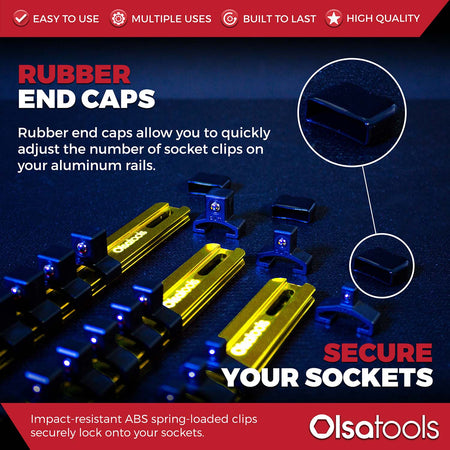 EASY TO USE MULTIPLE USES BUILT TO LAST HIGH QUALITY

RUBBER END CAPS

Rubber end caps allow you to quickly adjust the number of socket clips on your aluminum rails.

Olsatools

Olsatools

Olsatools

SECURE YOUR SOCKETS

Impact-resistant ABS spring-loaded clips securely lock onto your sockets.

Olsatools