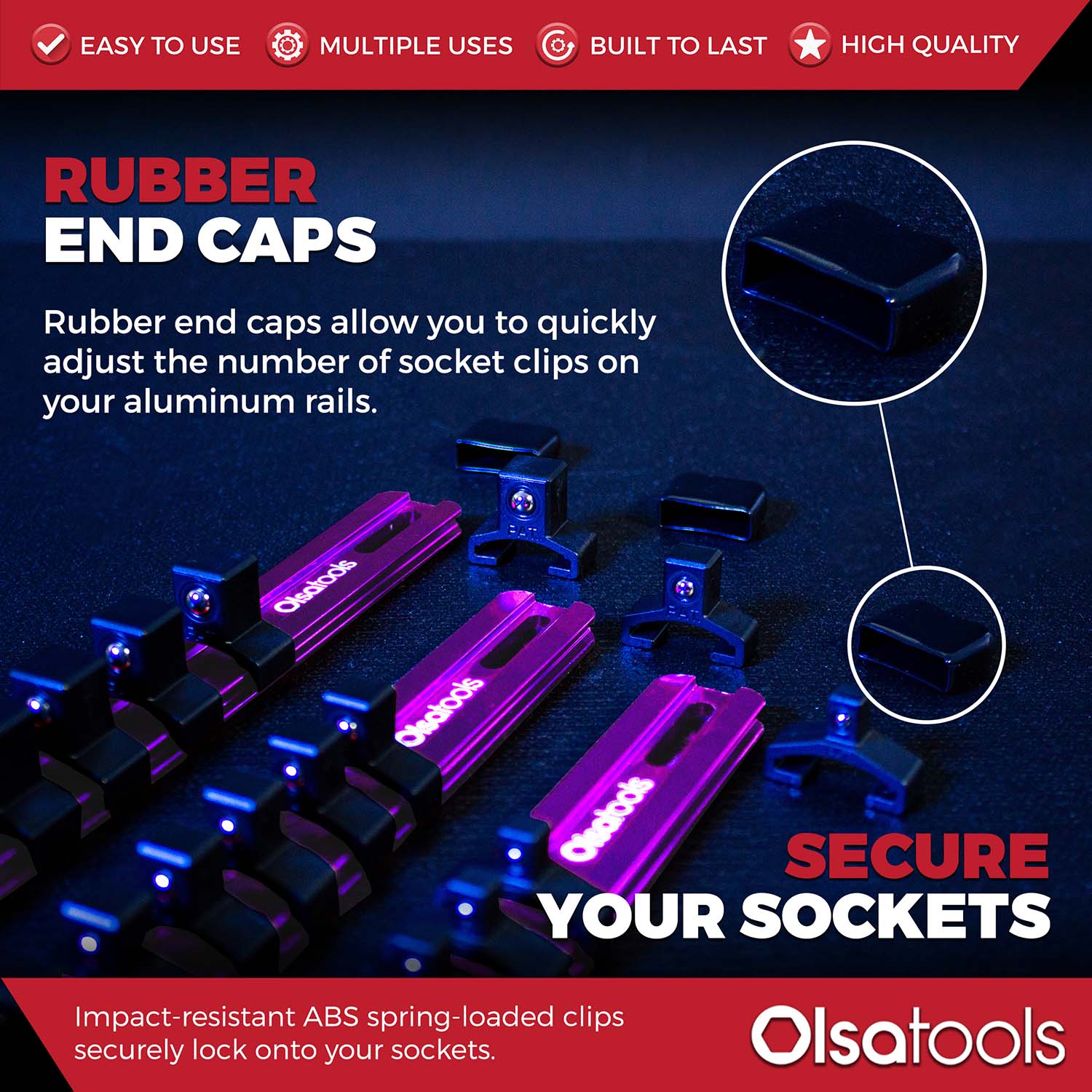 EASY TO USE MULTIPLE USES BUILT TO LAST HIGH QUALITY

RUBBER END CAPS

Rubber end caps allow you to quickly adjust the number of socket clips on your aluminum rails.

Olsatools

Olsatools

Olsatools

SECURE YOUR SOCKETS

Impact-resistant ABS spring-loaded clips securely lock onto your sockets.

Olsatools